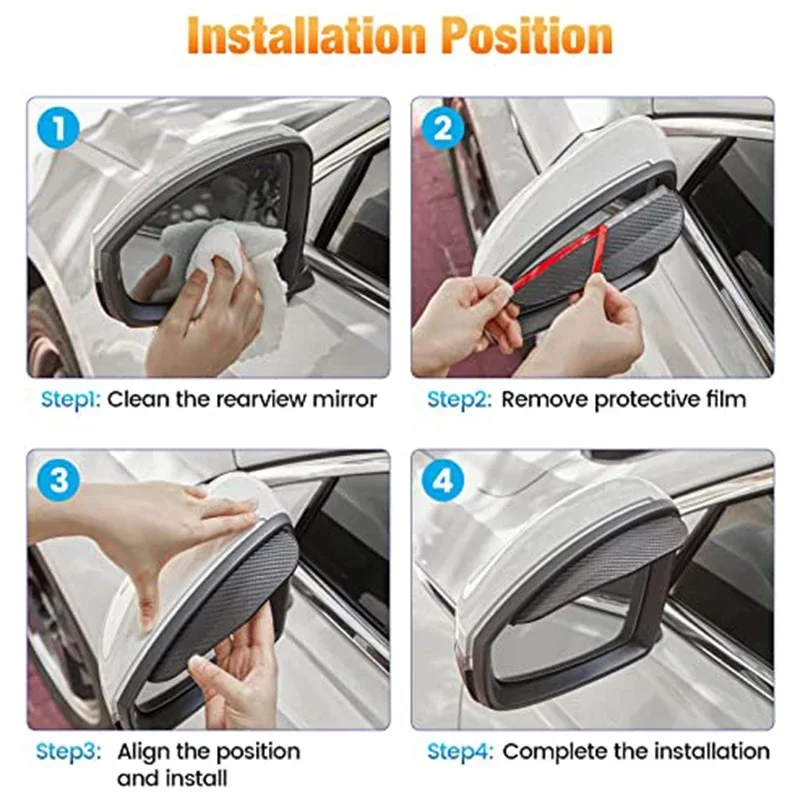 Installation Position

1

Step1: Clean the rearview mirror

2

Step2: Remove protective film

3

Step3: Align the position and install

4

Step4: Complete the installation