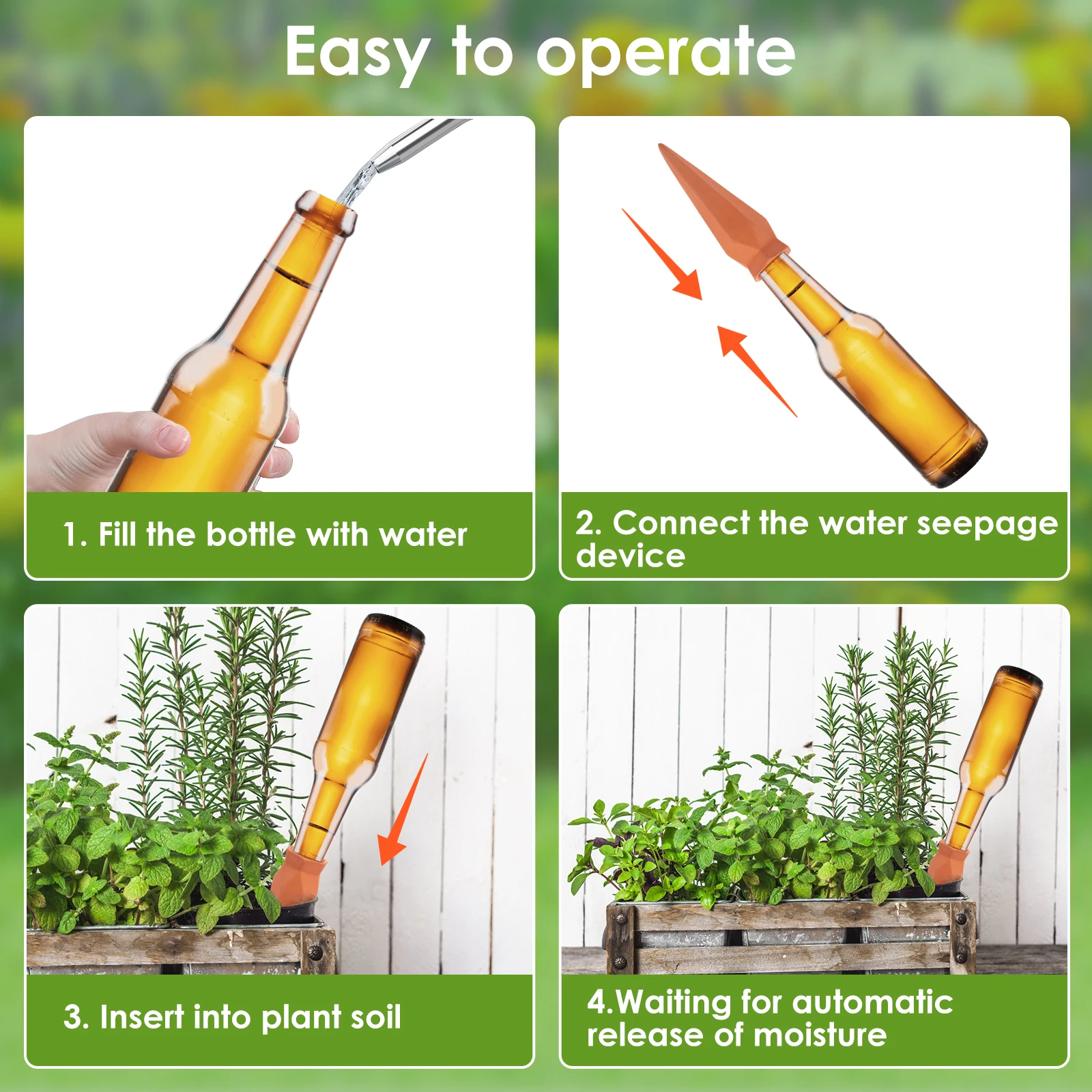 Easy to operate

1. Fill the bottle with water

2. Connect the water seepage device

3. Insert into plant soil

4.Waiting for automatic release of moisture