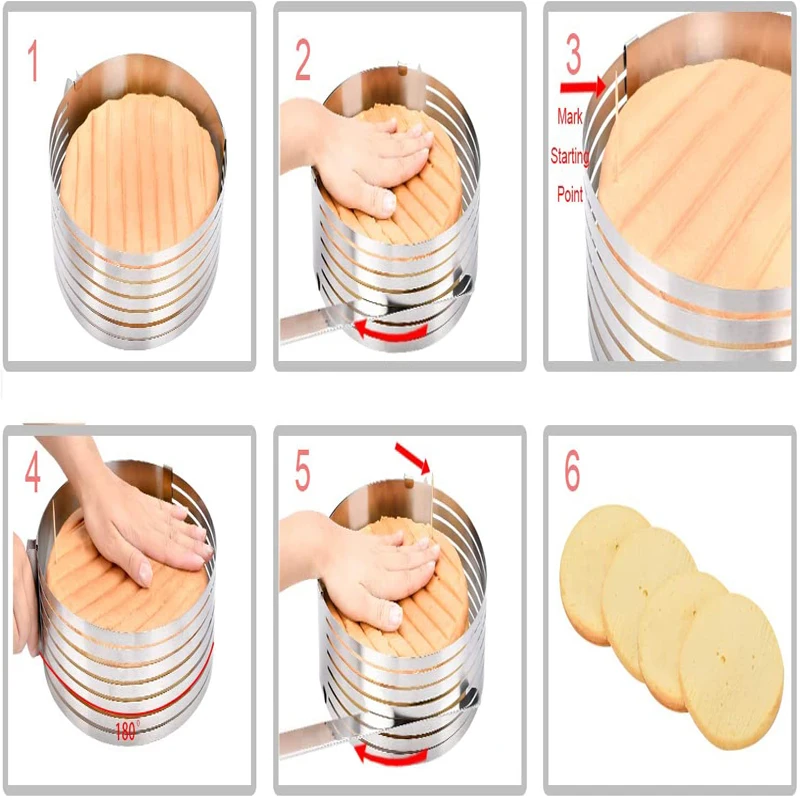 1

2

3

Mark Starting Point

4

180°

5

6