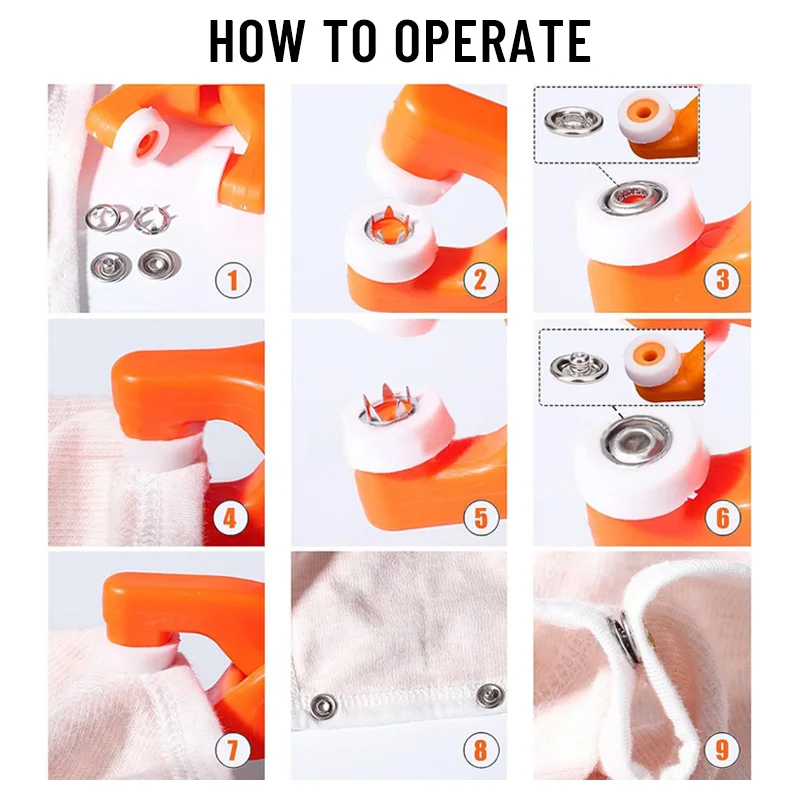 HOW TO OPERATE

1

2

3

4

5

6

7

8

9