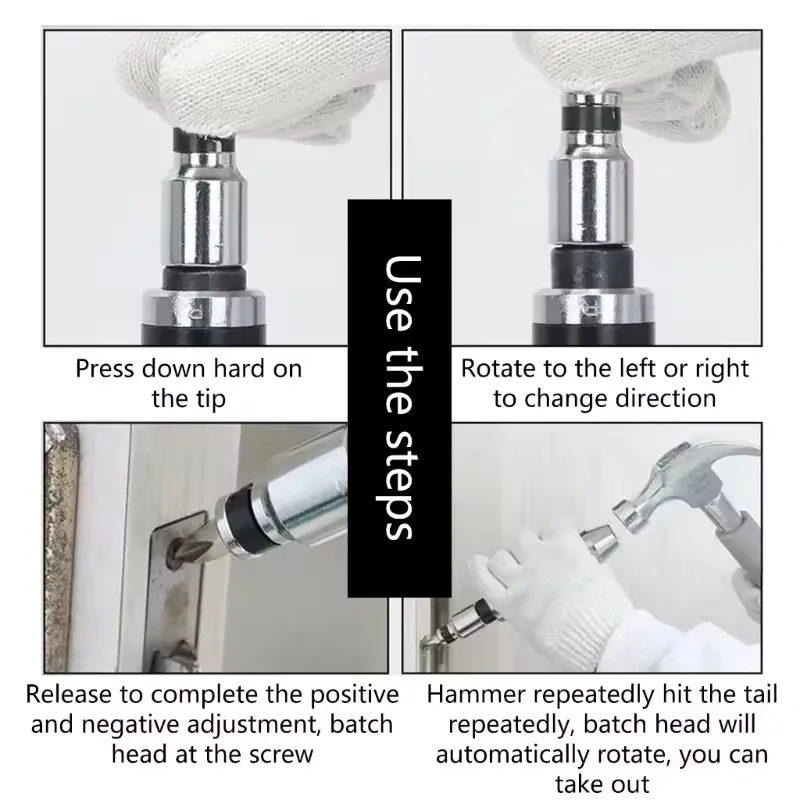 Use the steps

Press down hard on the tip

Rotate to the left or right to change direction

Release to complete the positive and negative adjustment, batch head at the screw

Hammer repeatedly hit the tail repeatedly, batch head will automatically rotate, you can take out