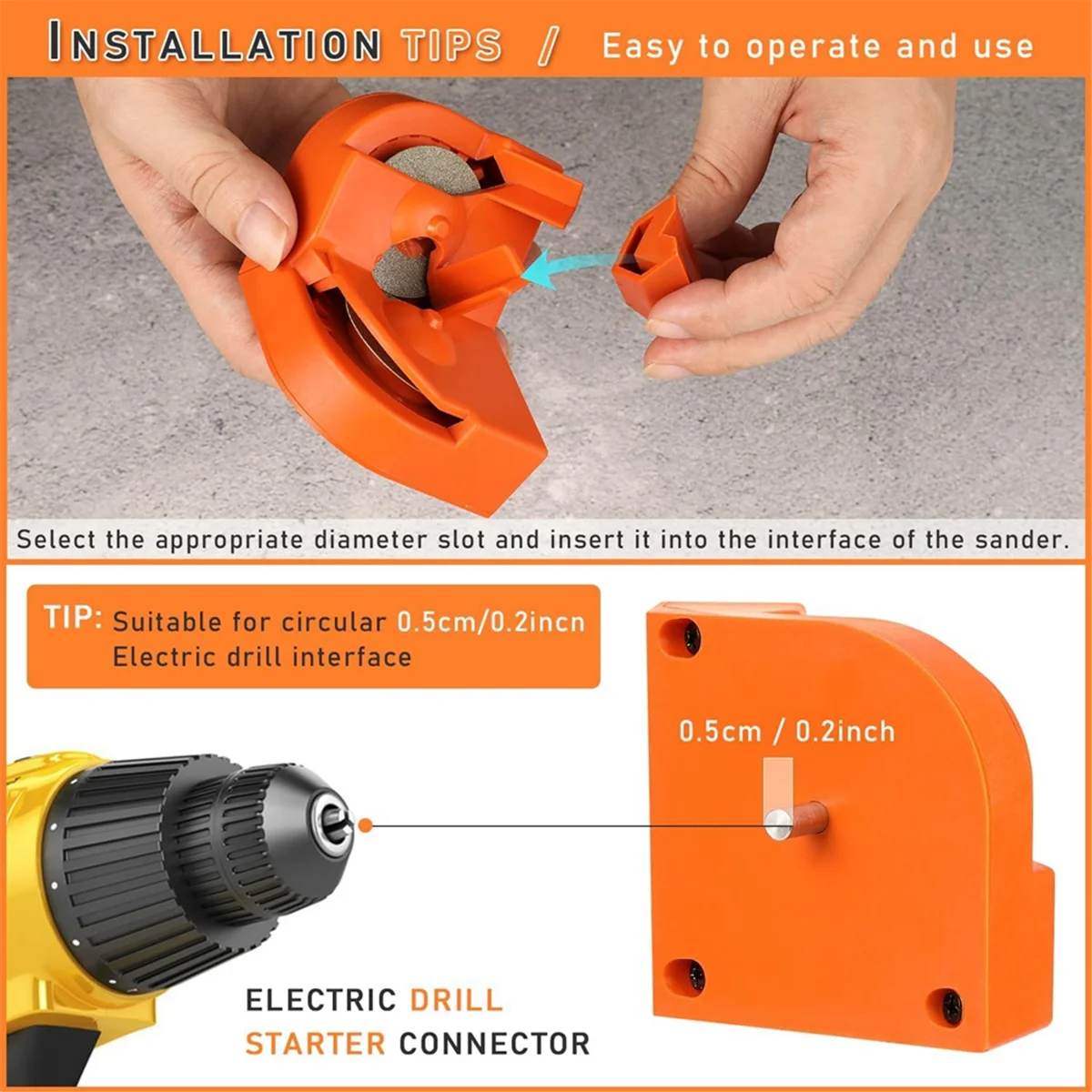 INSTALLATION TIPS / Easy to operate and use

Select the appropriate diameter slot and insert it into the interface of the sander.

TIP: Suitable for circular 0.5cm/0.2incn Electric drill interface

0.5cm / 0.2inch

ELECTRIC DRILL
STARTER CONNECTOR