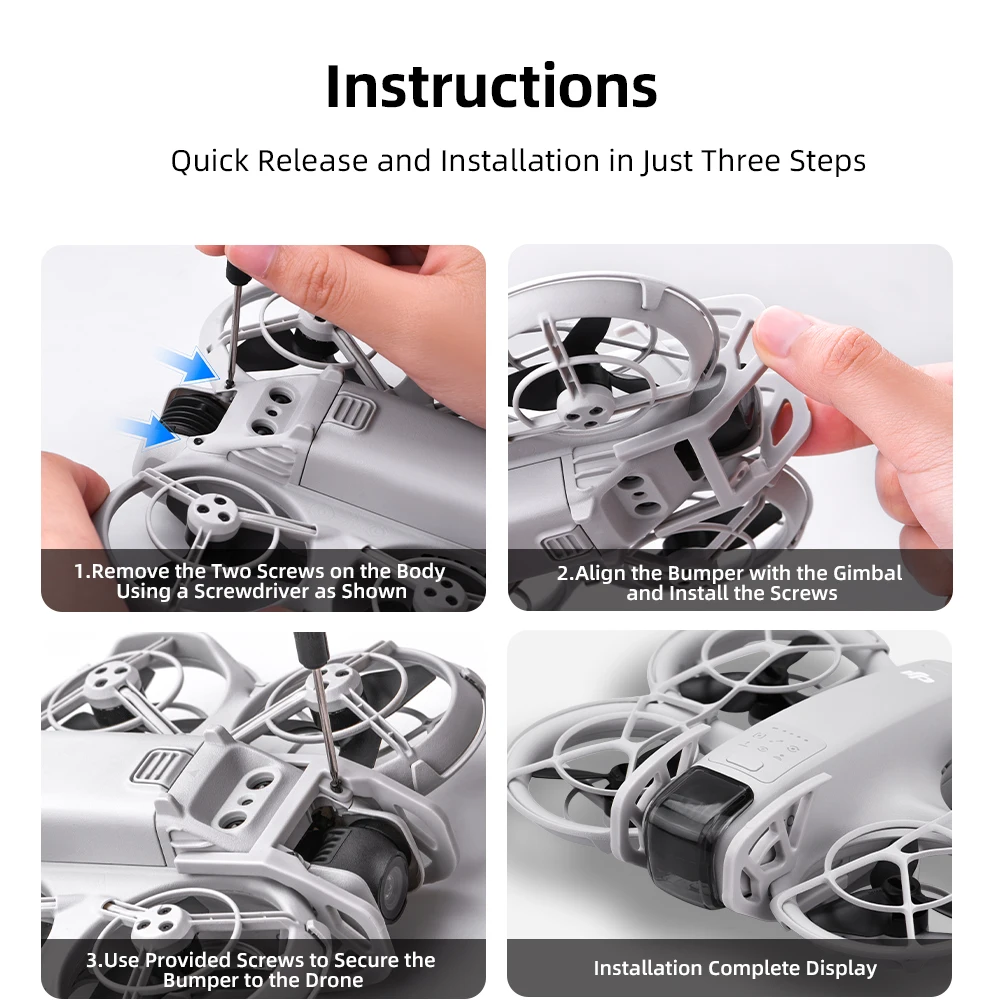 Instructions

Quick Release and Installation in Just Three Steps

1.Remove the Two Screws on the Body Using a Screwdriver as Shown

2.Align the Bumper with the Gimbal and Install the Screws

3.Use Provided Screws to Secure the Bumper to the Drone

Installation Complete Display