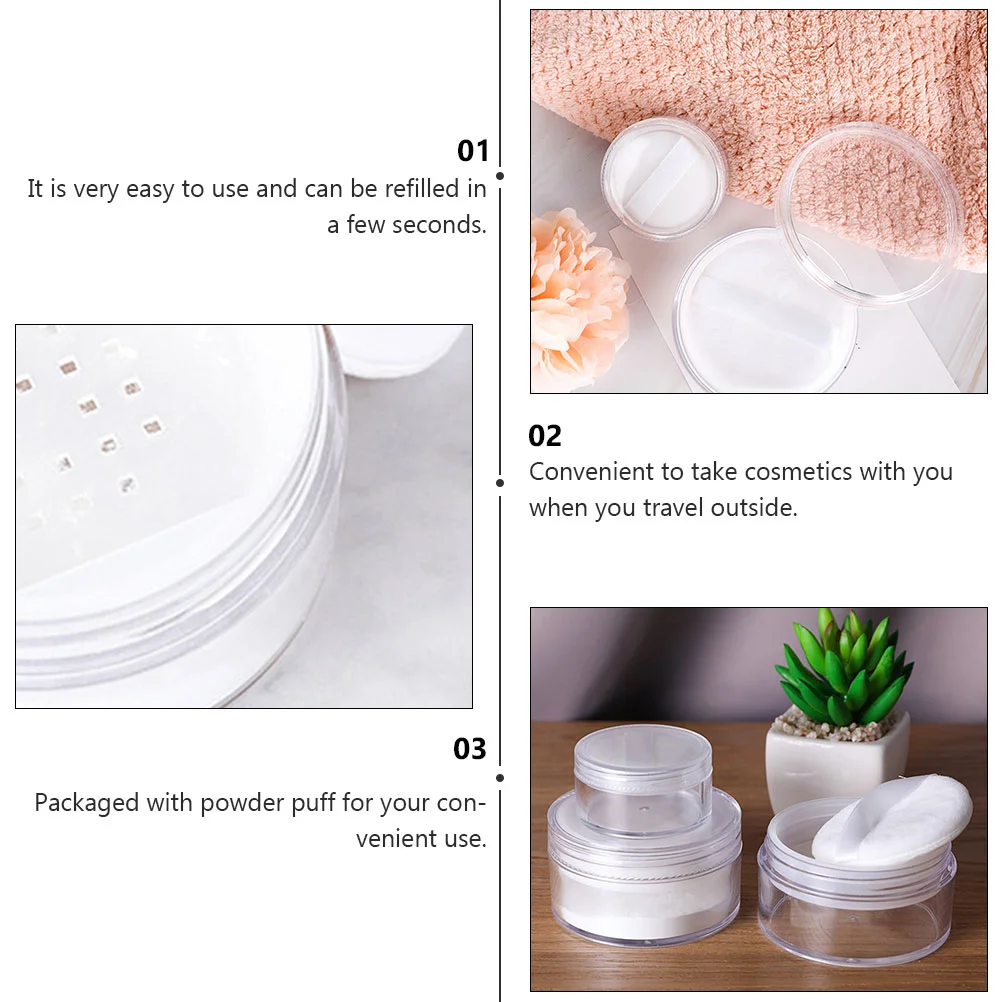 01
It is very easy to use and can be refilled in a few seconds.

02
Convenient to take cosmetics with you when you travel outside.

03
Packaged with powder puff for your convenient use.