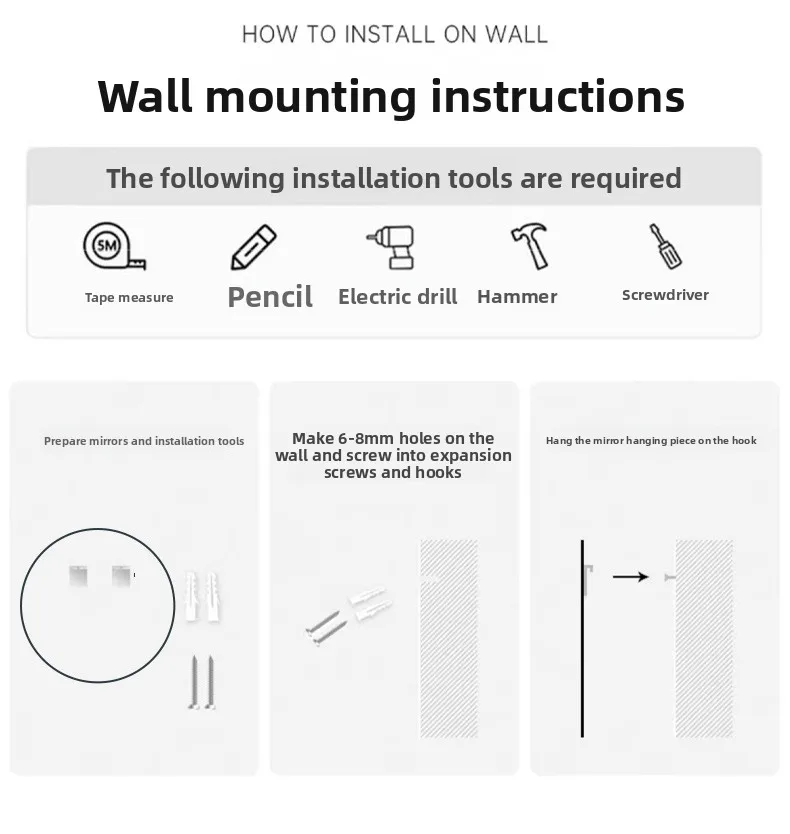 HOW TO INSTALL ON WALL

Wall mounting instructions

The following installation tools are required

5M

Tape measure

Pencil

Electric drill

Hammer

Screwdriver

Prepare mirrors and installation tools

Make 6-8mm holes on the wall and screw into expansion screws and hooks

Hang the mirror hanging piece on the hook