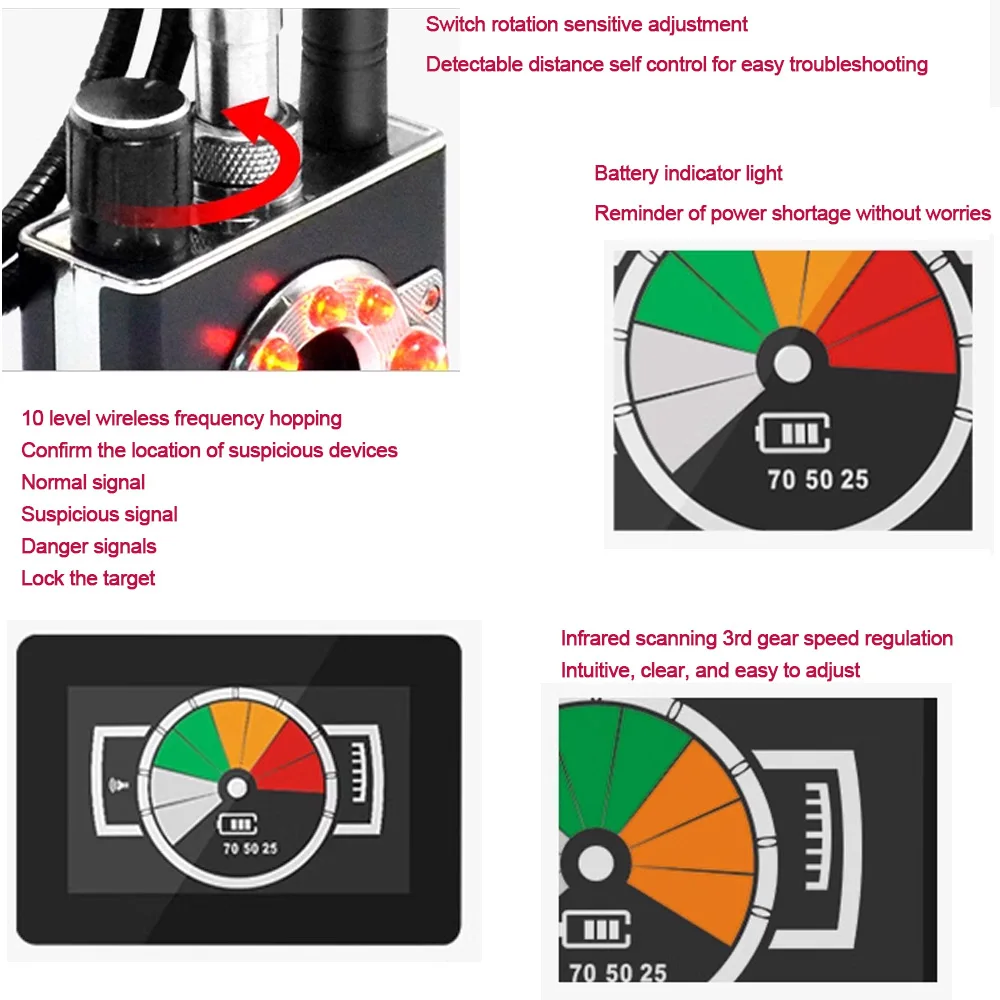 Switch rotation sensitive adjustment

Detectable distance self control for easy troubleshooting

Battery indicator light

Reminder of power shortage without worries

70 50 25

10 level wireless frequency hopping
Confirm the location of suspicious devices
Normal signal
Suspicious signal
Danger signals
Lock the target

70 50 25

Infrared scanning 3rd gear speed regulation
Intuitive, clear, and easy to adjust

70 50 25