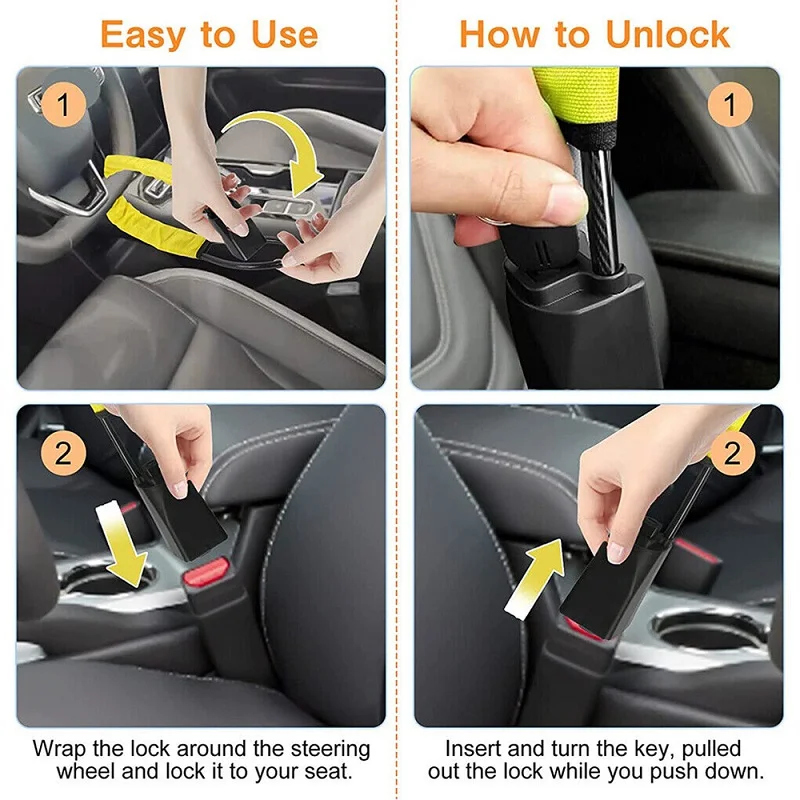 Easy to Use

1

2

Wrap the lock around the steering wheel and lock it to your seat.

How to Unlock

1

2

Insert and turn the key, pulled out the lock while you push down.