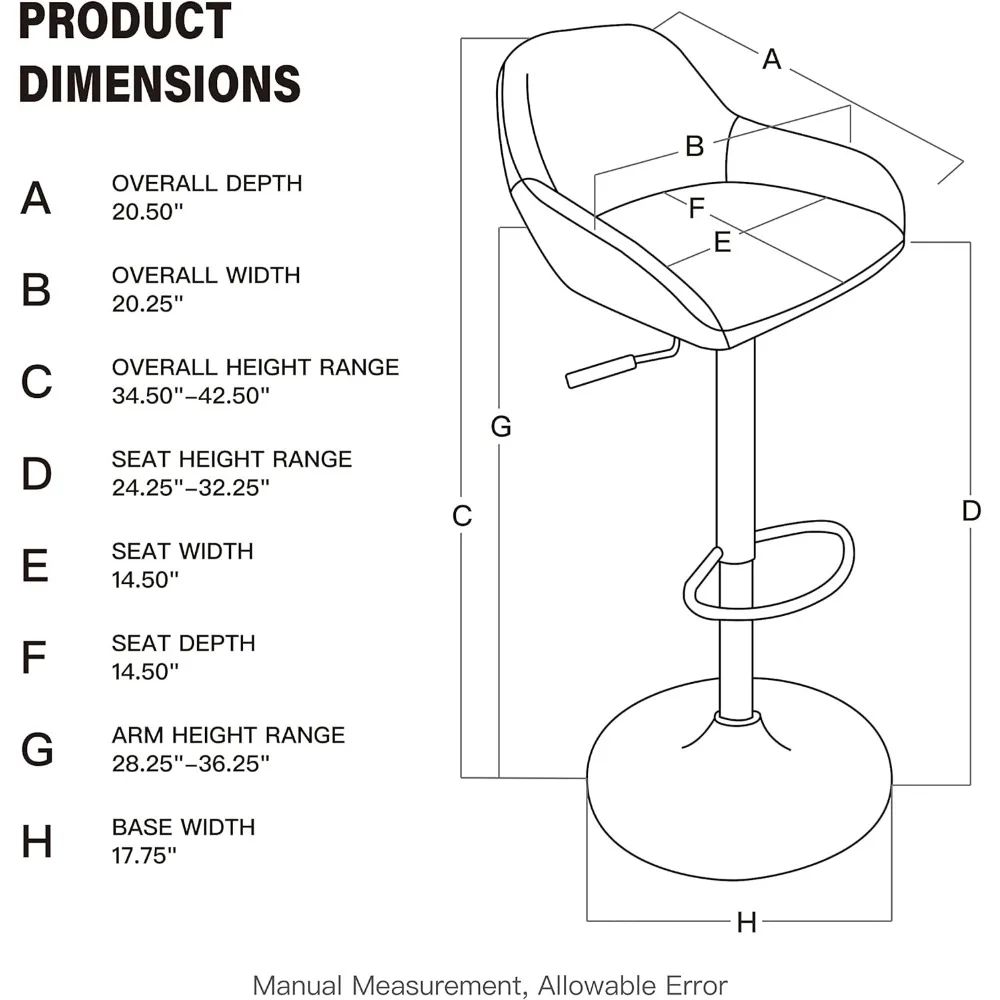 PRODUCT DIMENSIONS

A OVERALL DEPTH 20.50"

B OVERALL WIDTH 20.25"

C OVERALL HEIGHT RANGE 34.50"–42.50"

D SEAT HEIGHT RANGE 24.25"–32.25"

E SEAT WIDTH 14.50"

F SEAT DEPTH 14.50"

G ARM HEIGHT RANGE 28.25"–36.25"

H BASE WIDTH 17.75"

A
B
F
E
G
C
D
H

Manual Measurement, Allowable Error