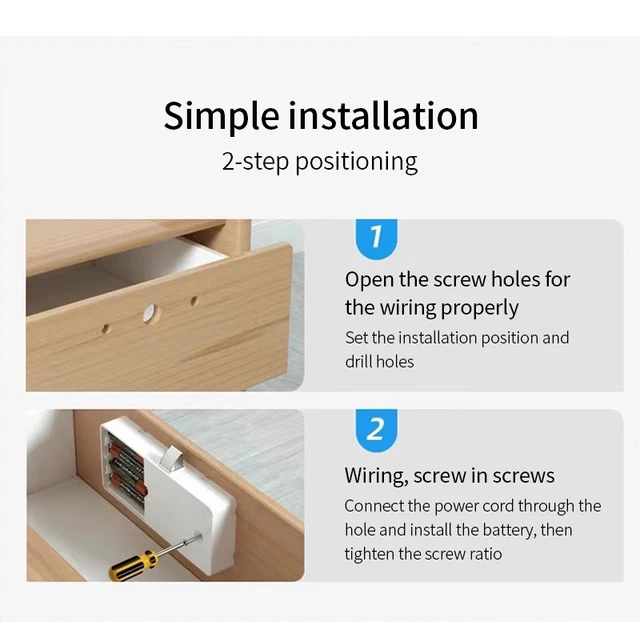 Simple installation
2-step positioning

1

Open the screw holes for the wiring properly
Set the installation position and drill holes

2

Wiring, screw in screws
Connect the power cord through the hole and install the battery, then tighten the screw ratio