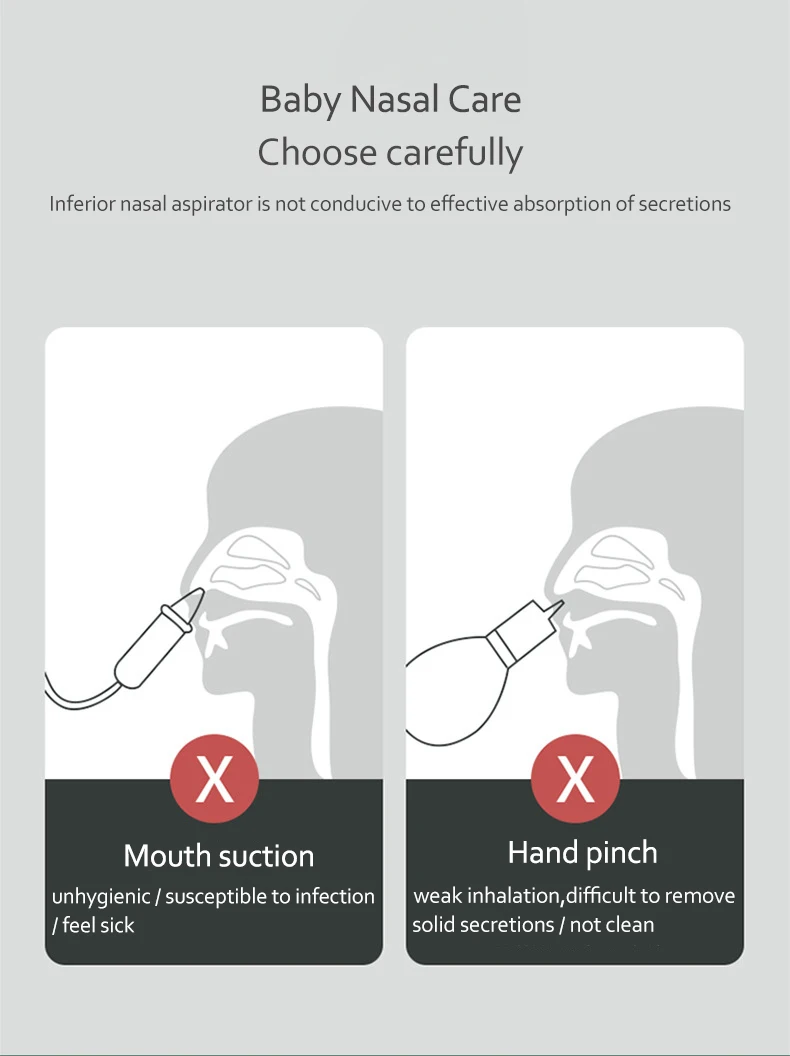 Baby Nasal Care
Choose carefully

Inferior nasal aspirator is not conducive to effective absorption of secretions

X

Mouth suction

unhygienic / susceptible to infection / feel sick

X

Hand pinch

weak inhalation,difficult to remove solid secretions / not clean