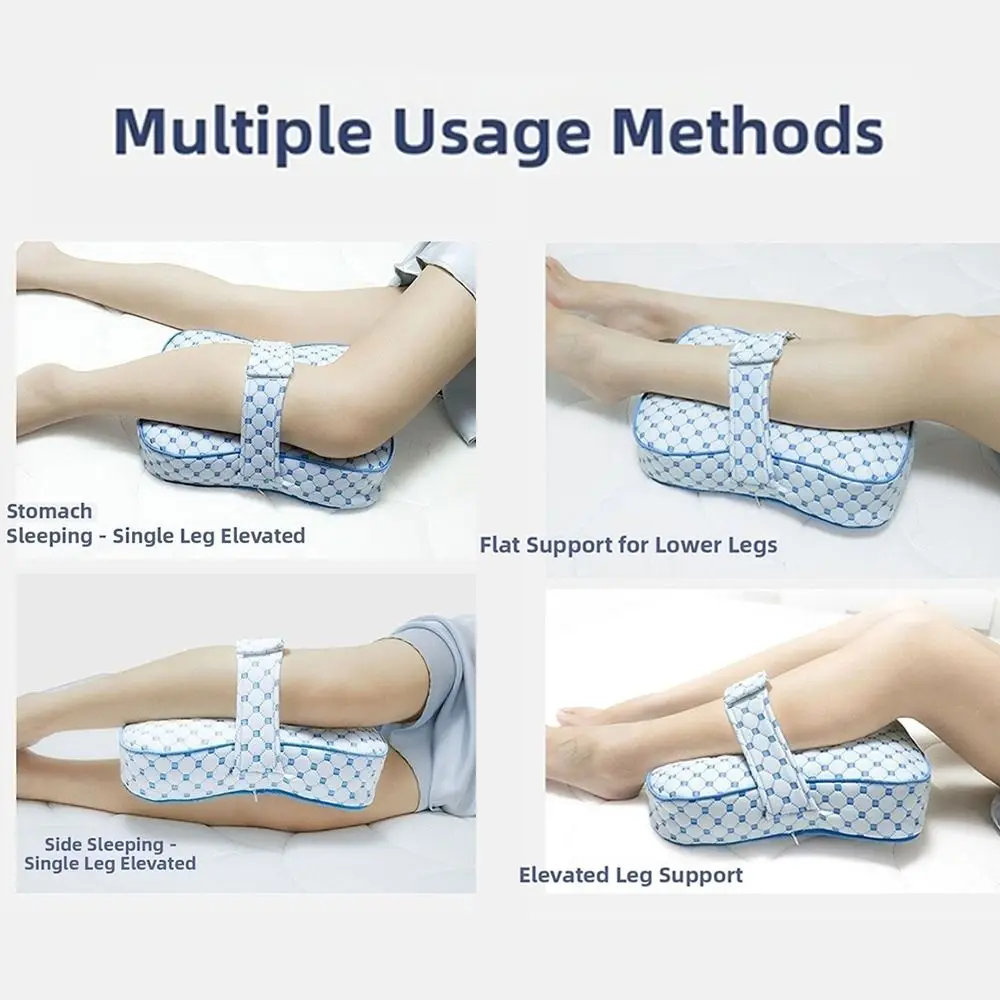 Multiple Usage Methods

Stomach
Sleeping - Single Leg Elevated

Flat Support for Lower Legs

Side Sleeping -
Single Leg Elevated

Elevated Leg Support