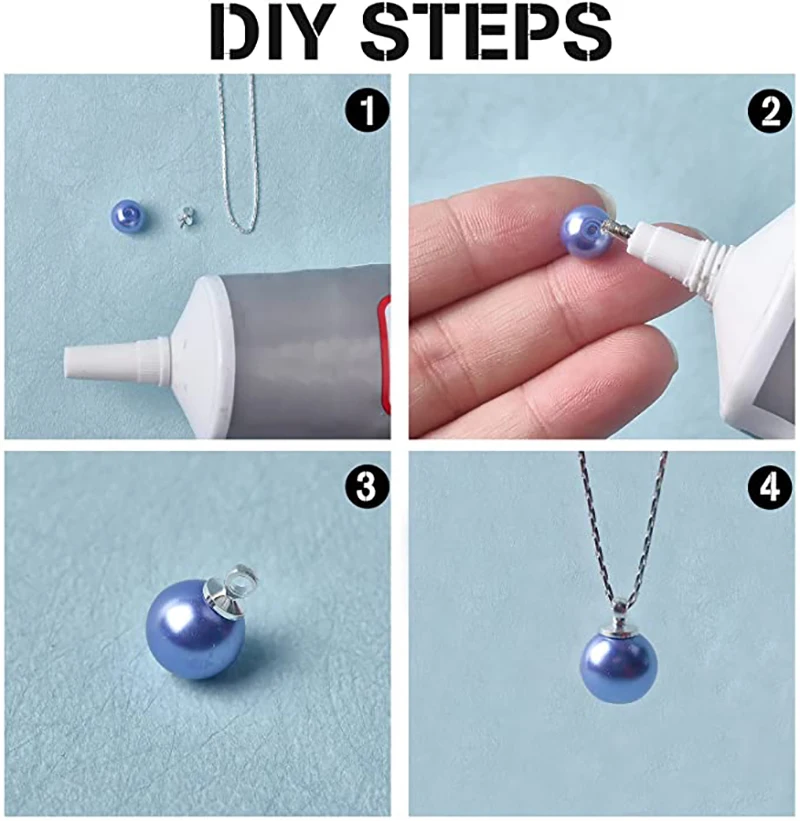 DIY STEPS

1

2

3

4