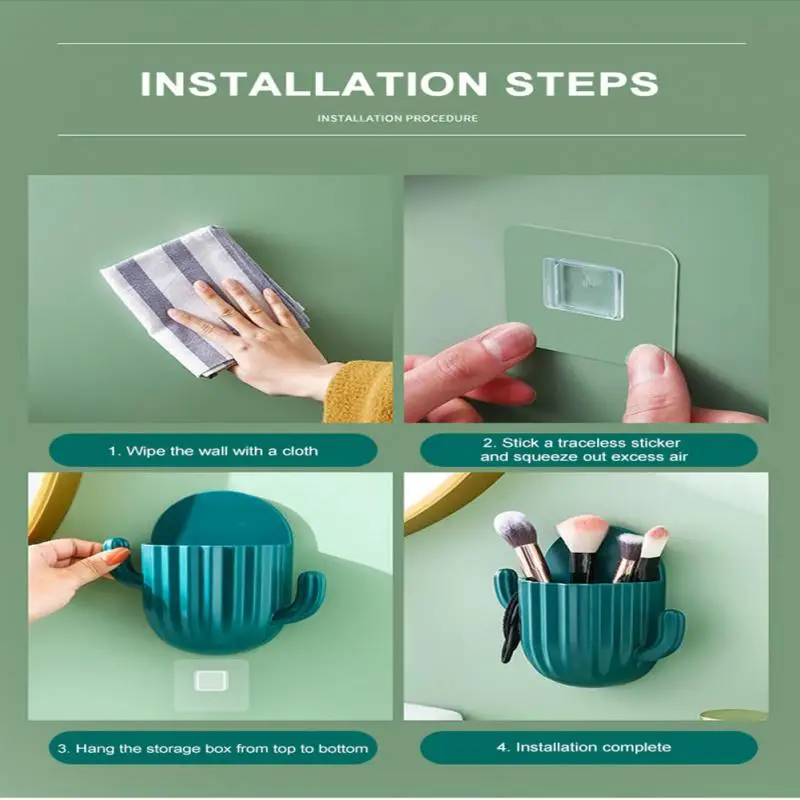 INSTALLATION STEPS

INSTALLATION PROCEDURE

1. Wipe the wall with a cloth

2. Stick a traceless sticker and squeeze out excess air

3. Hang the storage box from top to bottom

4. Installation complete