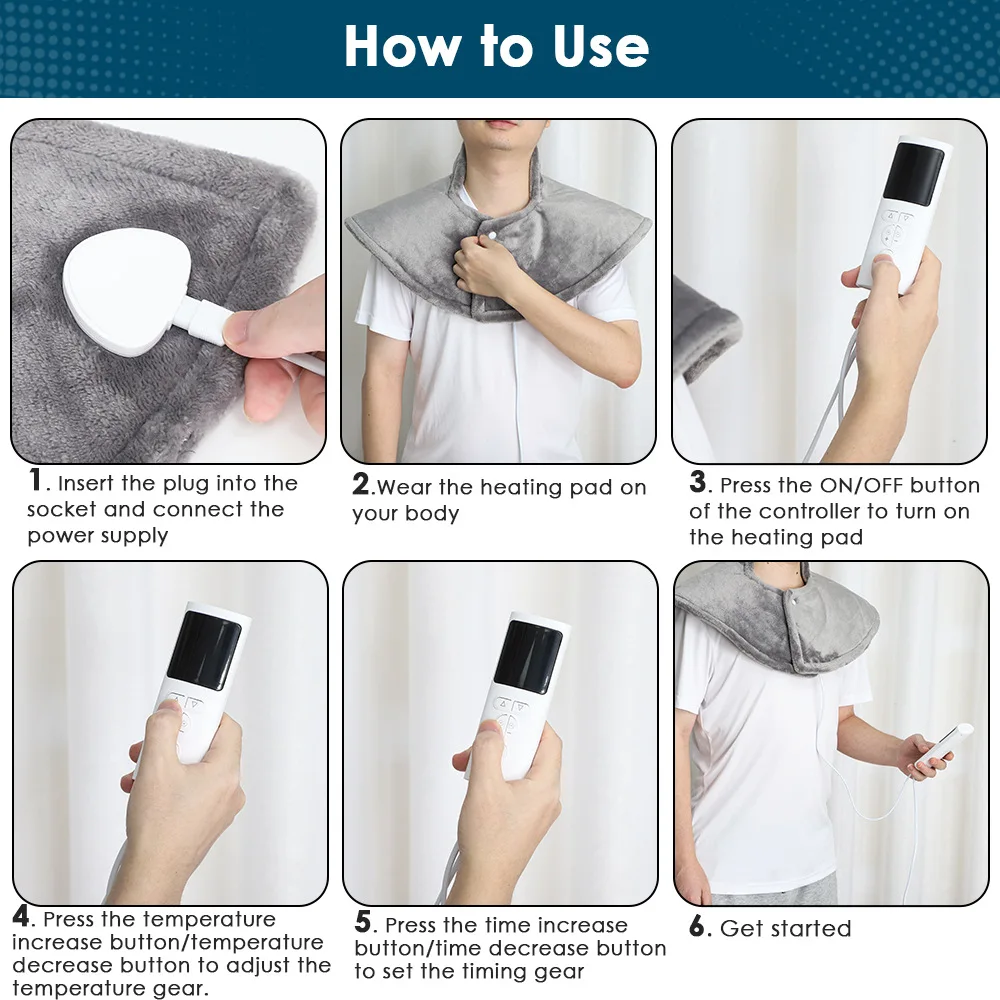 How to Use

1. Insert the plug into the socket and connect the power supply

2.Wear the heating pad on your body

3. Press the ON/OFF button of the controller to turn on the heating pad

4. Press the temperature increase button/temperature decrease button to adjust the temperature gear.

5. Press the time increase button/time decrease button to set the timing gear

6. Get started