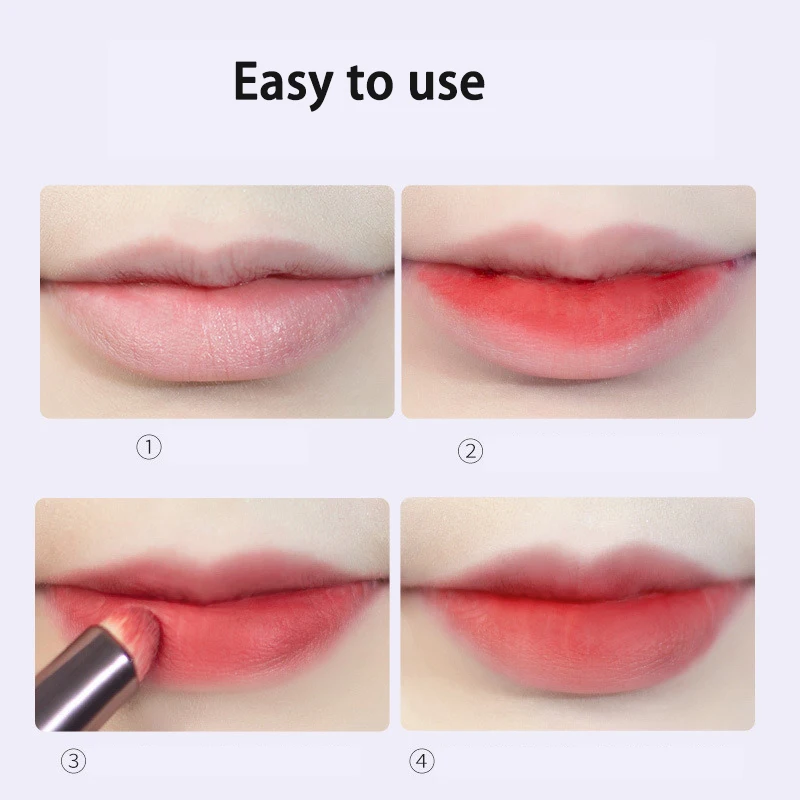 Easy to use

①

②

③

④