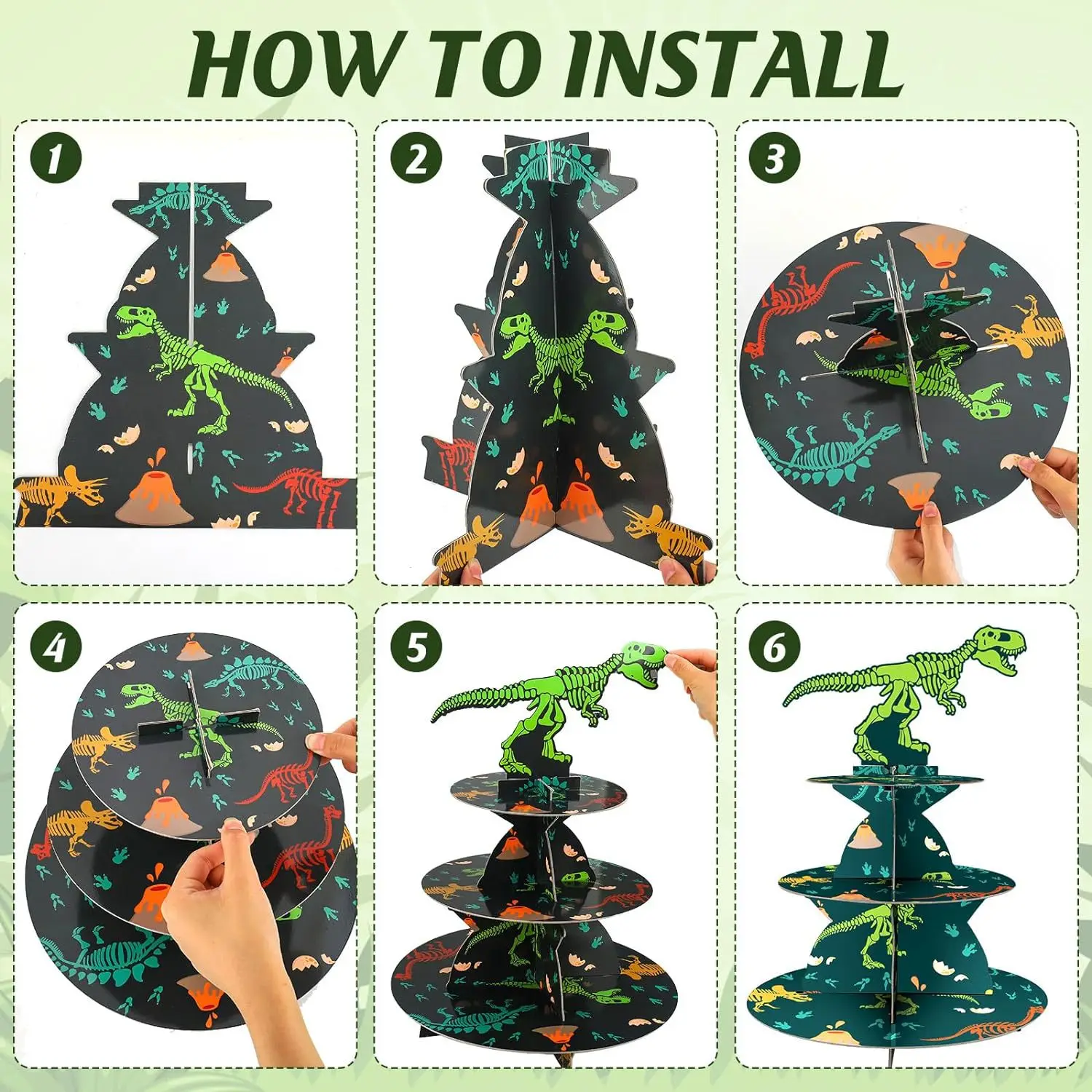 HOW TO INSTALL

1

2

3

4

5

6