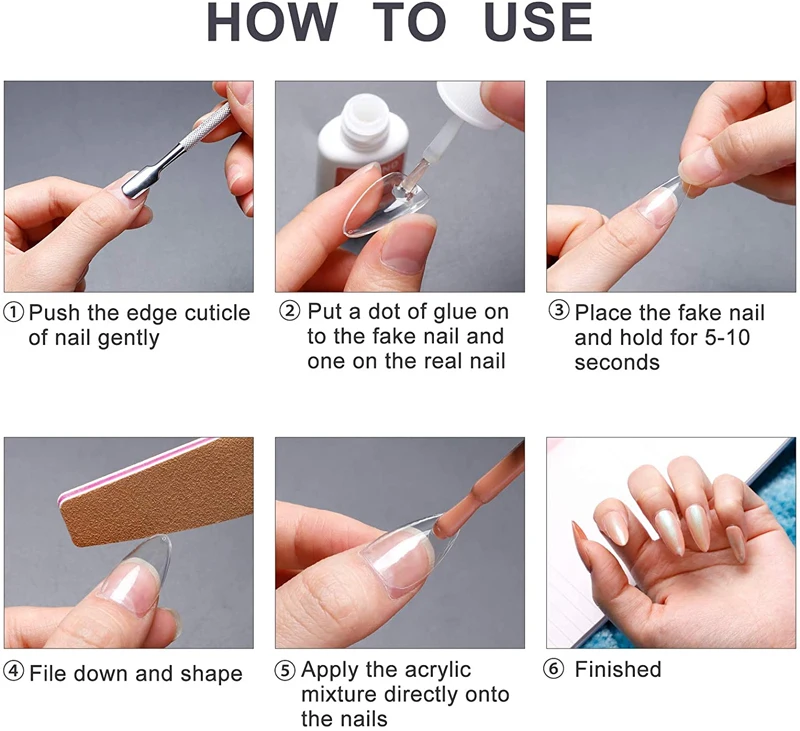 HOW TO USE

① Push the edge cuticle of nail gently

② Put a dot of glue on to the fake nail and one on the real nail

③ Place the fake nail and hold for 5-10 seconds

④ File down and shape

⑤ Apply the acrylic mixture directly onto the nails

⑥ Finished