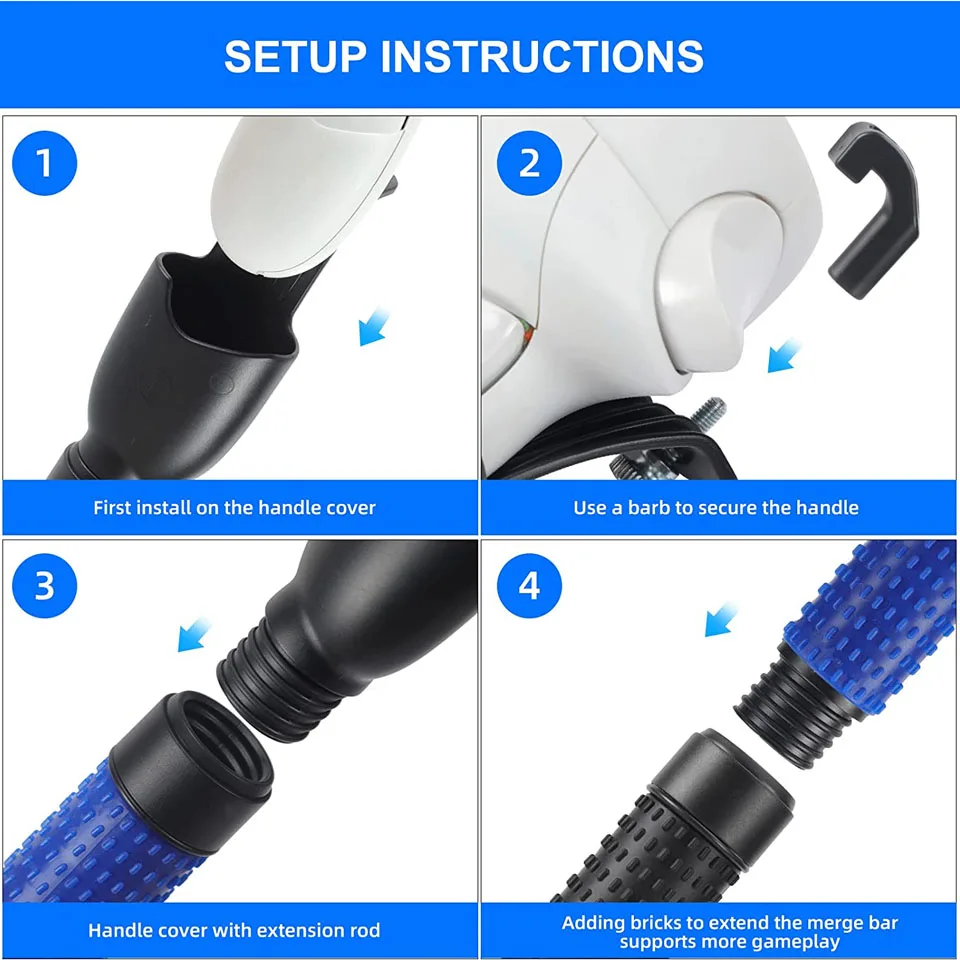 SETUP INSTRUCTIONS

1

First install on the handle cover

2

Use a barb to secure the handle

3

Handle cover with extension rod

4

Adding bricks to extend the merge bar supports more gameplay