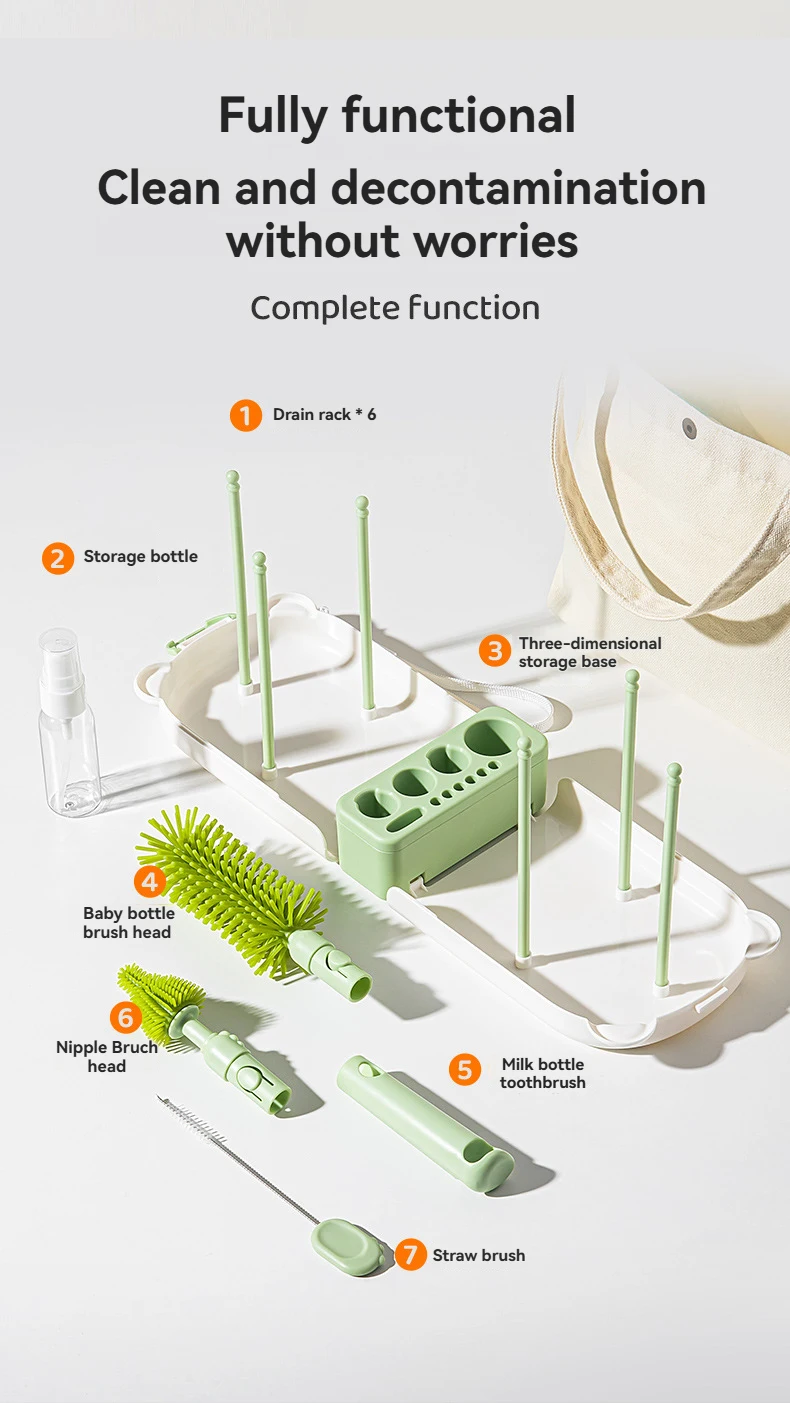 Fully functional

Clean and decontamination without worries

Complete function

1 Drain rack * 6

2 Storage bottle

3 Three-dimensional storage base

4 Baby bottle brush head

6 Nipple Bruch head

5 Milk bottle toothbrush

7 Straw brush