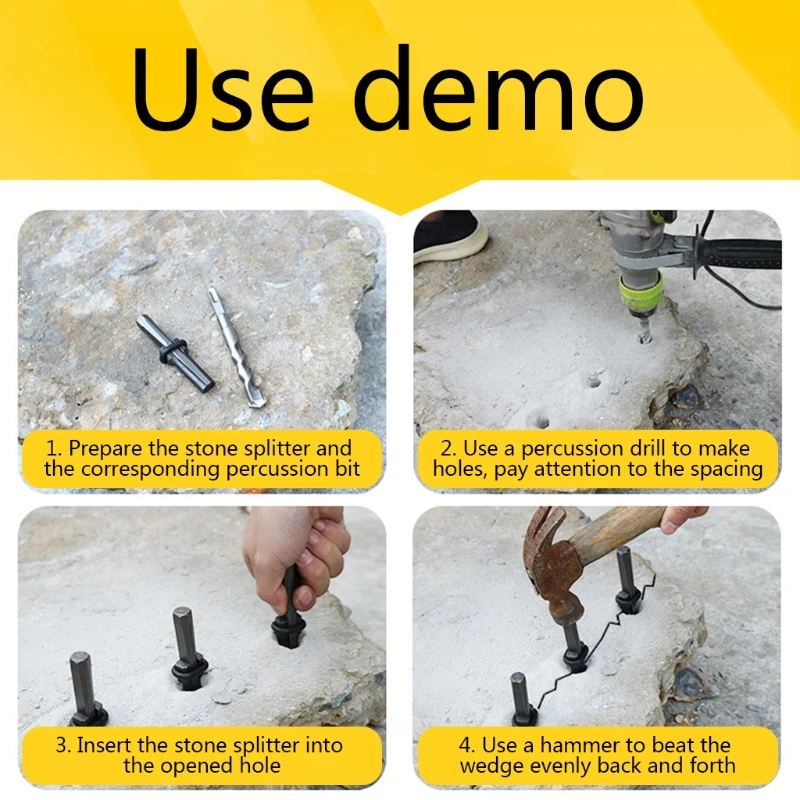 Use demo

1. Prepare the stone splitter and the corresponding percussion bit

2. Use a percussion drill to make holes, pay attention to the spacing

3. Insert the stone splitter into the opened hole

4. Use a hammer to beat the wedge evenly back and forth