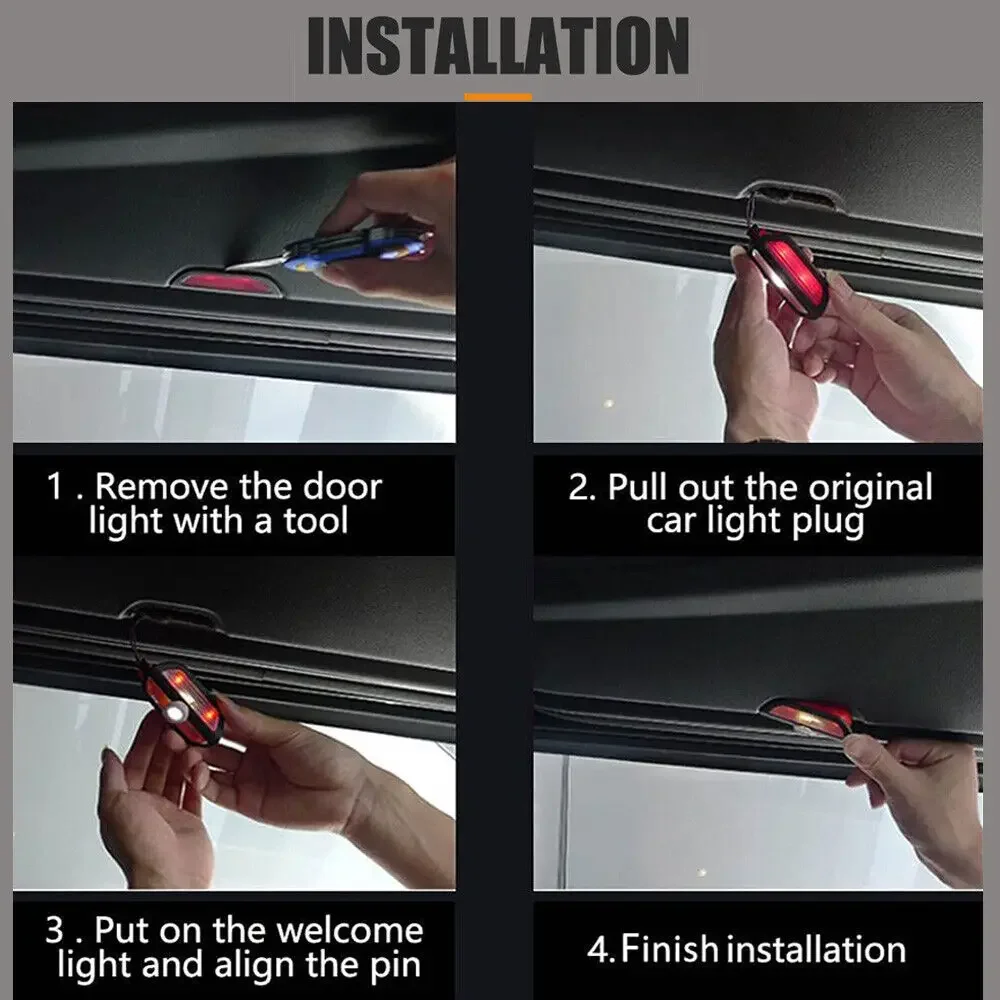 INSTALLATION

1 . Remove the door light with a tool

2. Pull out the original car light plug

3 . Put on the welcome light and align the pin

4. Finish installation