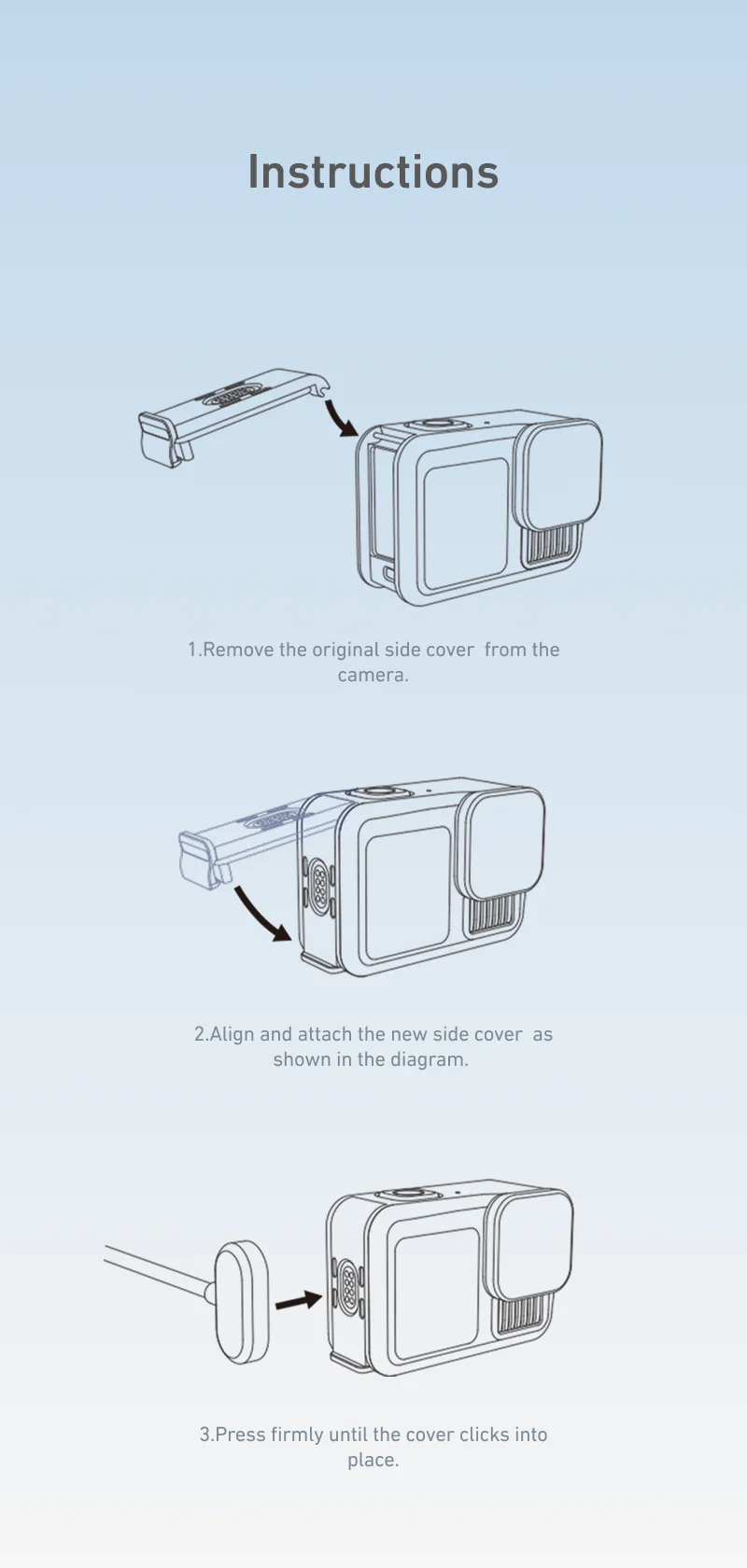 Instructions

1.Remove the original side cover from the camera.

2.Align and attach the new side cover as shown in the diagram.

3.Press firmly until the cover clicks into place.