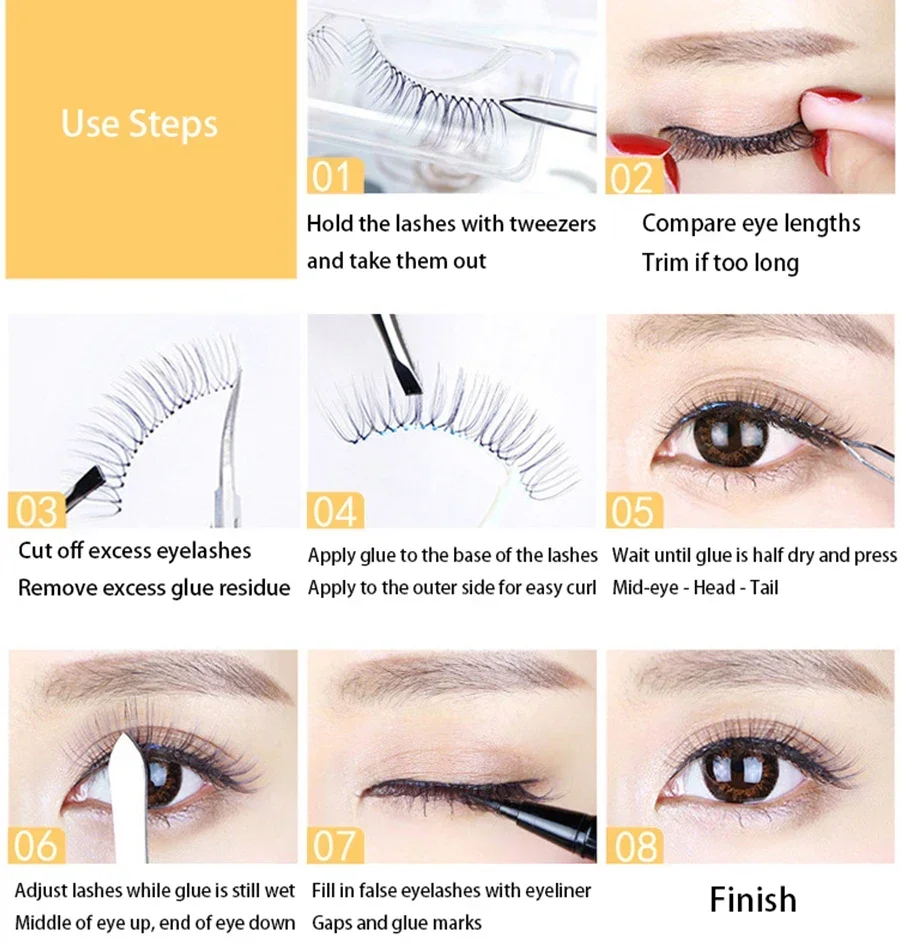 Use Steps

01
Hold the lashes with tweezers and take them out

02
Compare eye lengths
Trim if too long

03
Cut off excess eyelashes
Remove excess glue residue

04
Apply glue to the base of the lashes
Apply to the outer side for easy curl

05
Wait until glue is half dry and press
Mid-eye - Head - Tail

06
Adjust lashes while glue is still wet
Middle of eye up, end of eye down

07
Fill in false eyelashes with eyeliner
Gaps and glue marks

08
Finish