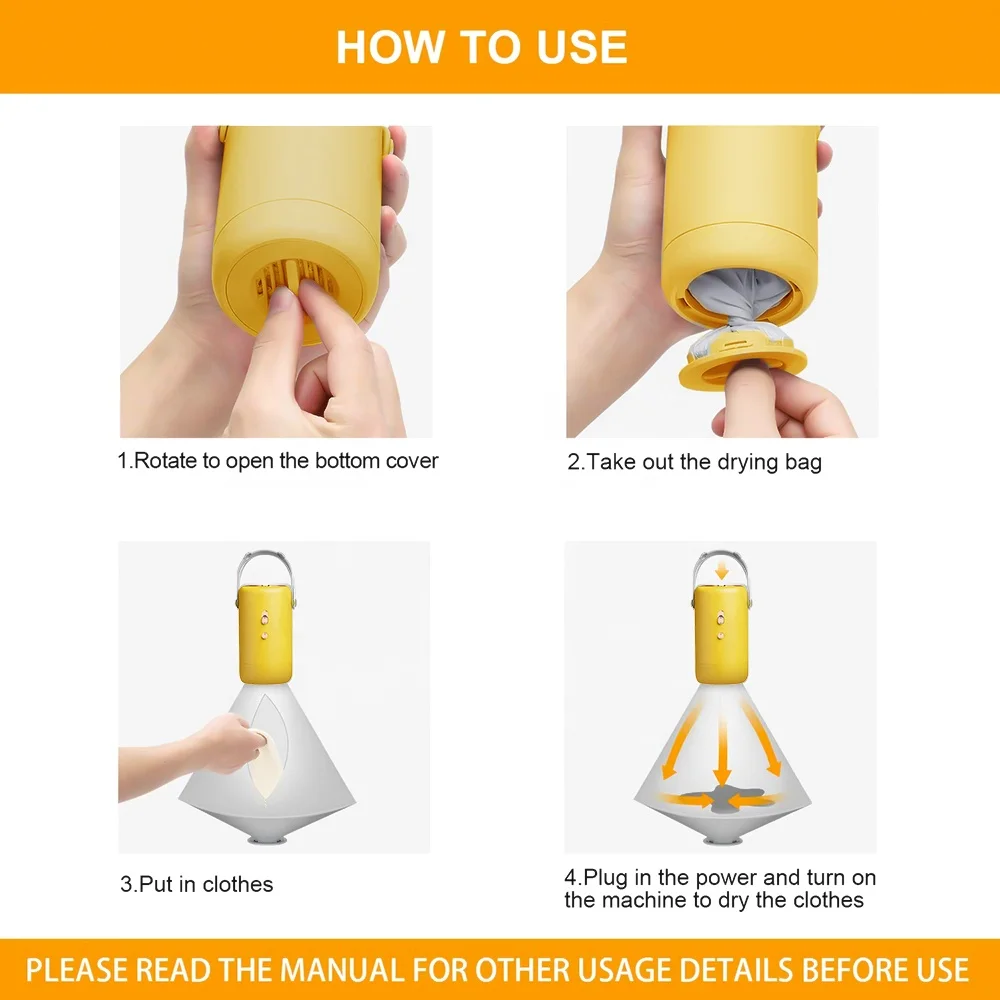 HOW TO USE

1.Rotate to open the bottom cover

2.Take out the drying bag

3.Put in clothes

4.Plug in the power and turn on the machine to dry the clothes

PLEASE READ THE MANUAL FOR OTHER USAGE DETAILS BEFORE USE