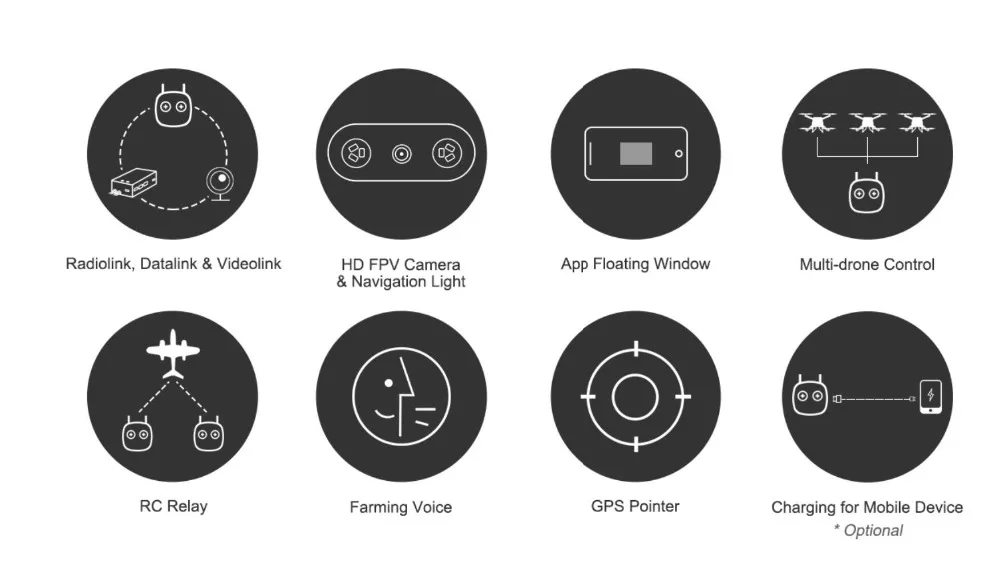 Radiolink, Datalink & Videolink

HD FPV Camera & Navigation Light

App Floating Window

Multi-drone Control

RC Relay

Farming Voice

GPS Pointer

Charging for Mobile Device
* Optional