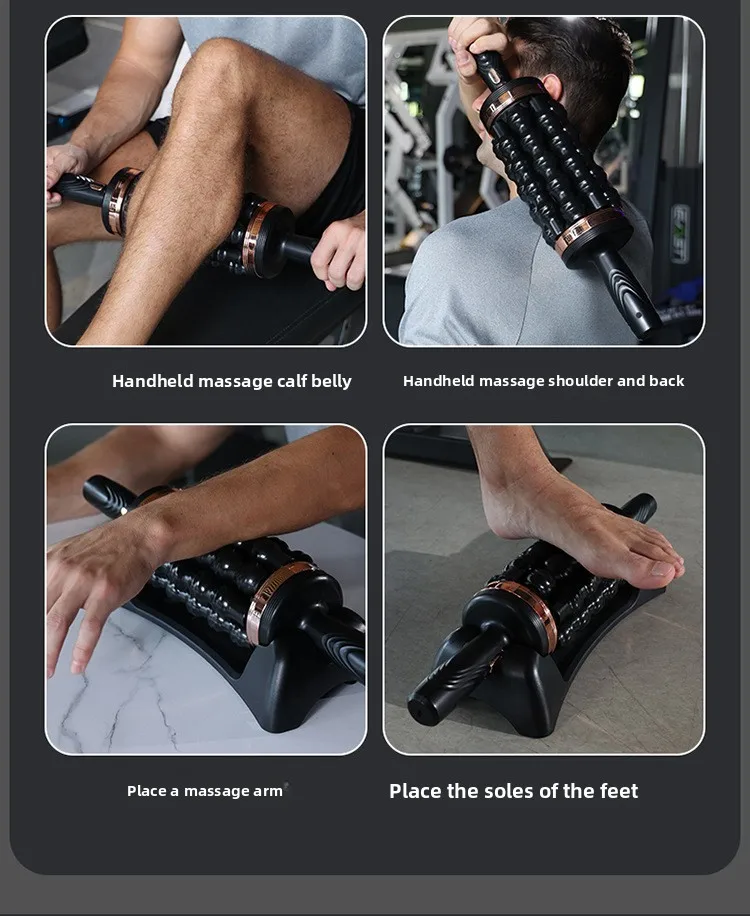 Handheld massage calf belly

Handheld massage shoulder and back

Place a massage arm

Place the soles of the feet