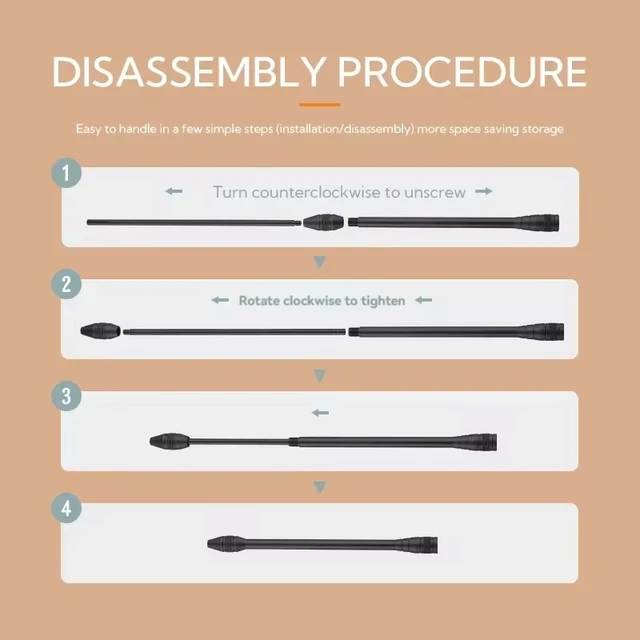 DISASSEMBLY PROCEDURE

Easy to handle in a few simple steps (installation/disassembly) more space saving storage

1

Turn counterclockwise to unscrew

2

Rotate clockwise to tighten

3

4