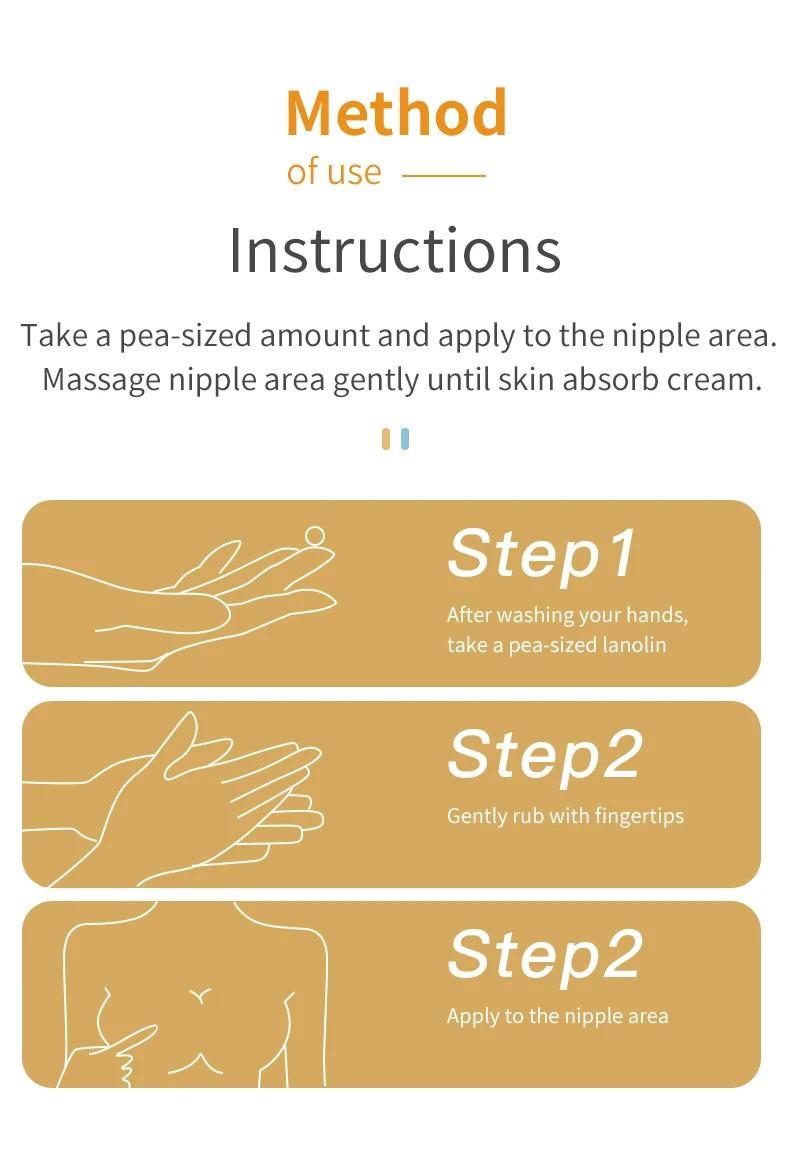 Method
of use

Instructions

Take a pea-sized amount and apply to the nipple area.
Massage nipple area gently until skin absorb cream.

Step1
After washing your hands, take a pea-sized lanolin

Step2
Gently rub with fingertips

Step2
Apply to the nipple area