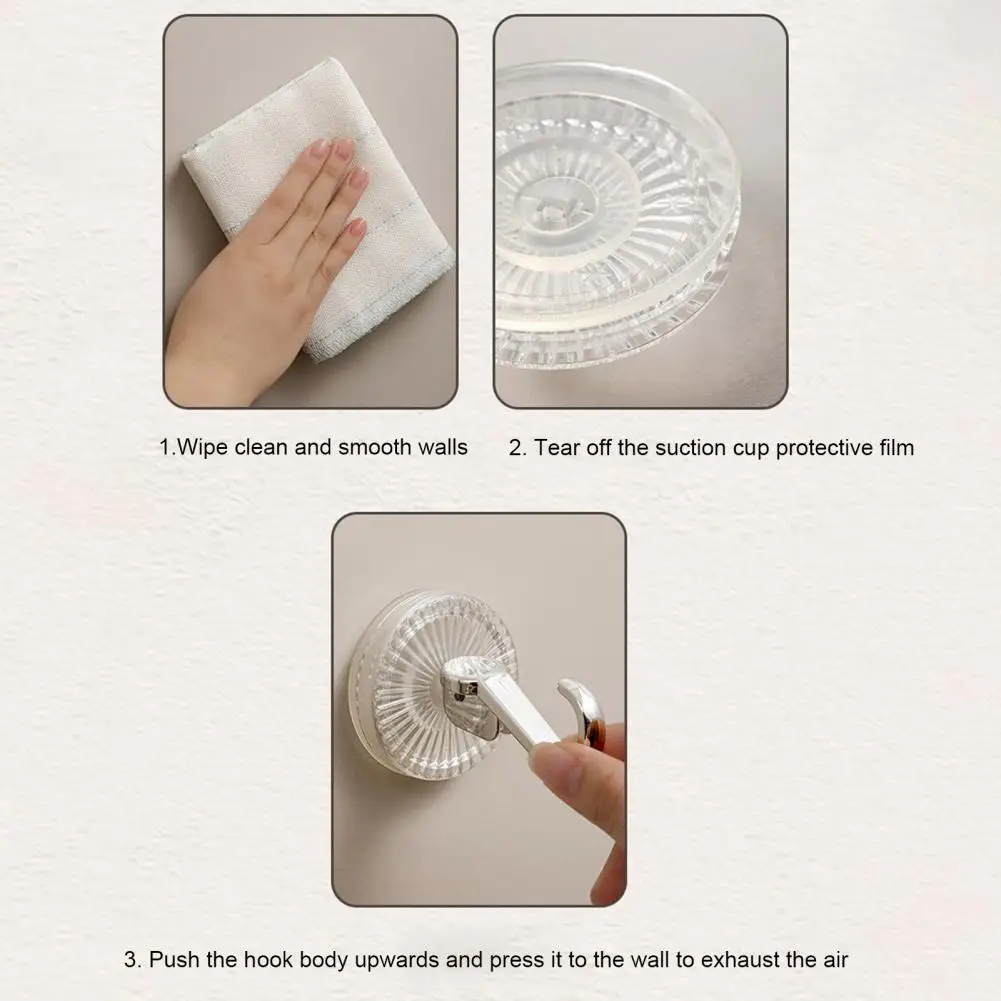 1.Wipe clean and smooth walls

2. Tear off the suction cup protective film

3. Push the hook body upwards and press it to the wall to exhaust the air