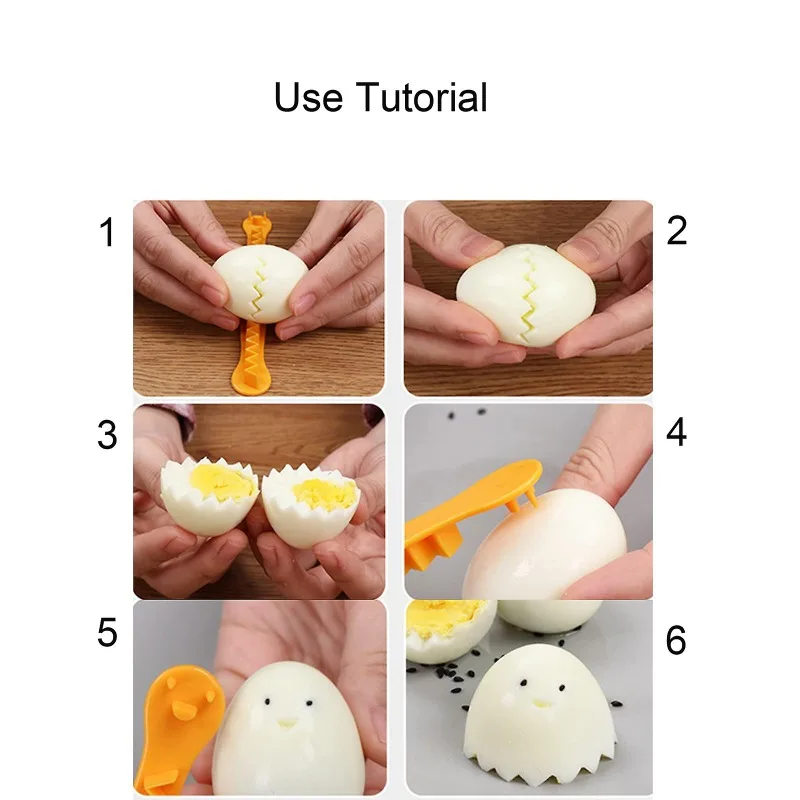 Use Tutorial

1

2

3

4

5

6