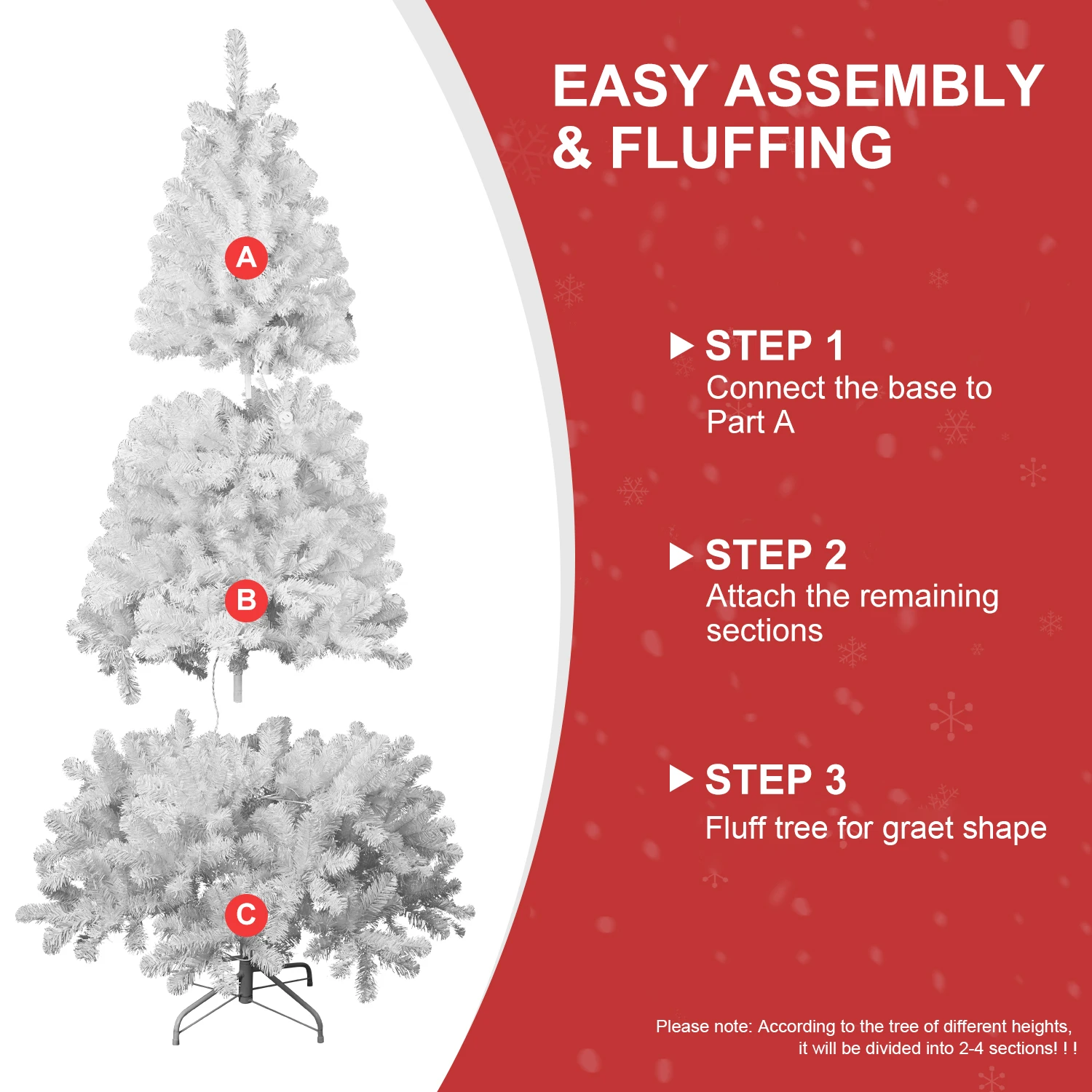 A

B

C

EASY ASSEMBLY & FLUFFING

STEP 1
Connect the base to Part A

STEP 2
Attach the remaining sections

STEP 3
Fluff tree for graet shape

Please note: According to the tree of different heights, it will be divided into 2-4 sections! ! !