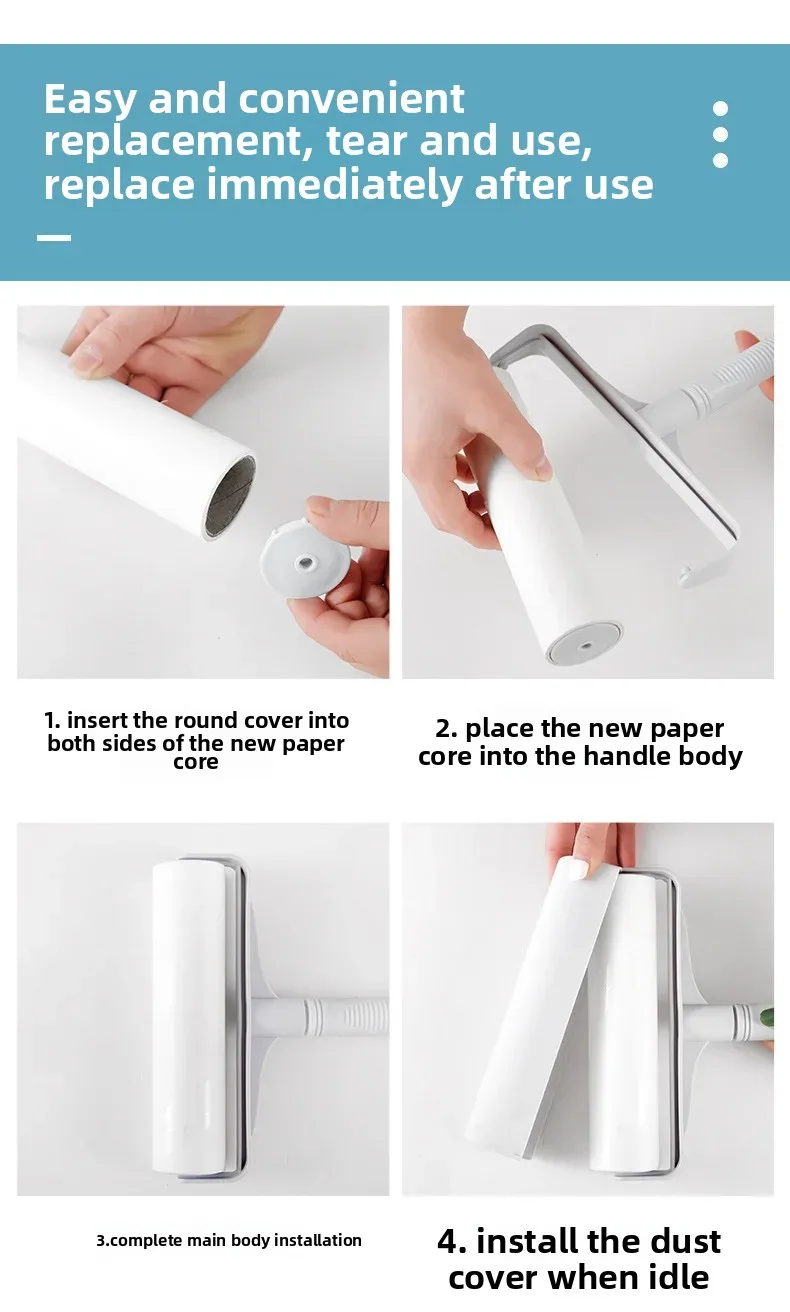 Easy and convenient replacement, tear and use, replace immediately after use

1. insert the round cover into both sides of the new paper core

2. place the new paper core into the handle body

3.complete main body installation

4. install the dust cover when idle