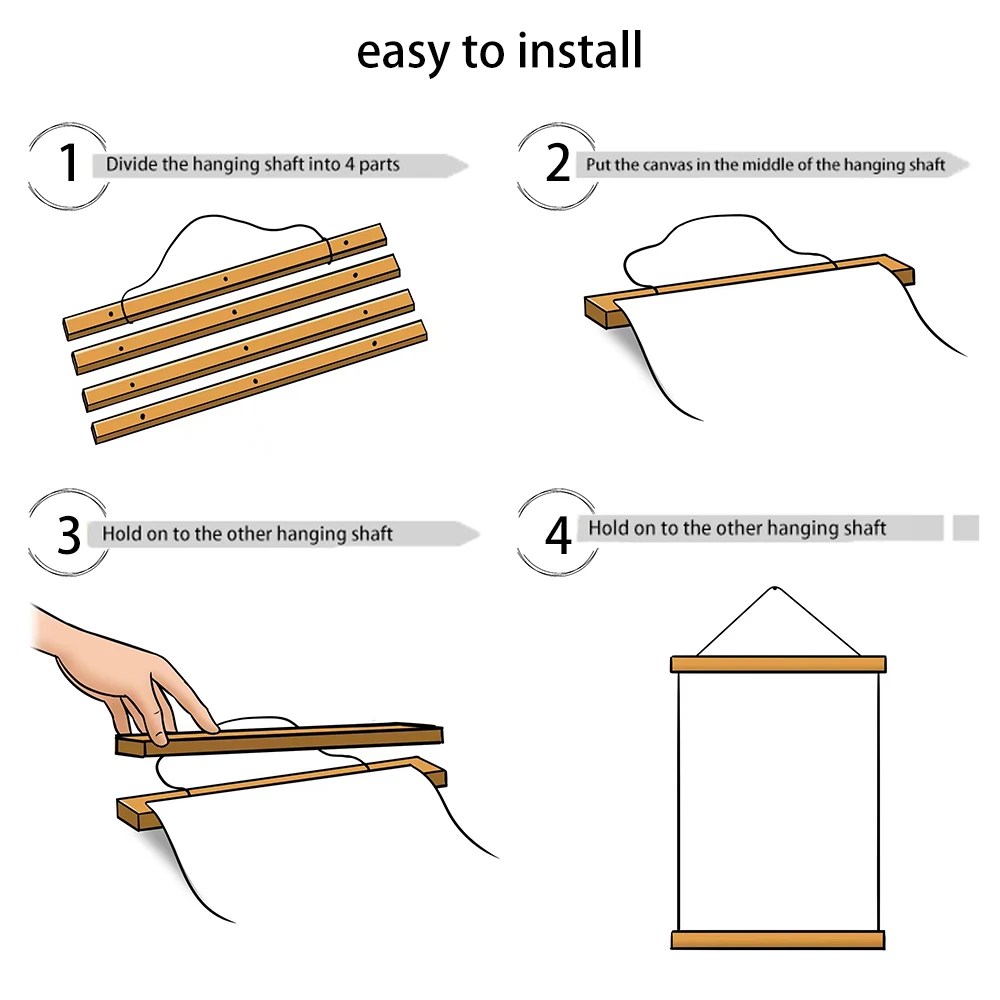 easy to install

1 Divide the hanging shaft into 4 parts

2 Put the canvas in the middle of the hanging shaft

3 Hold on to the other hanging shaft

4 Hold on to the other hanging shaft