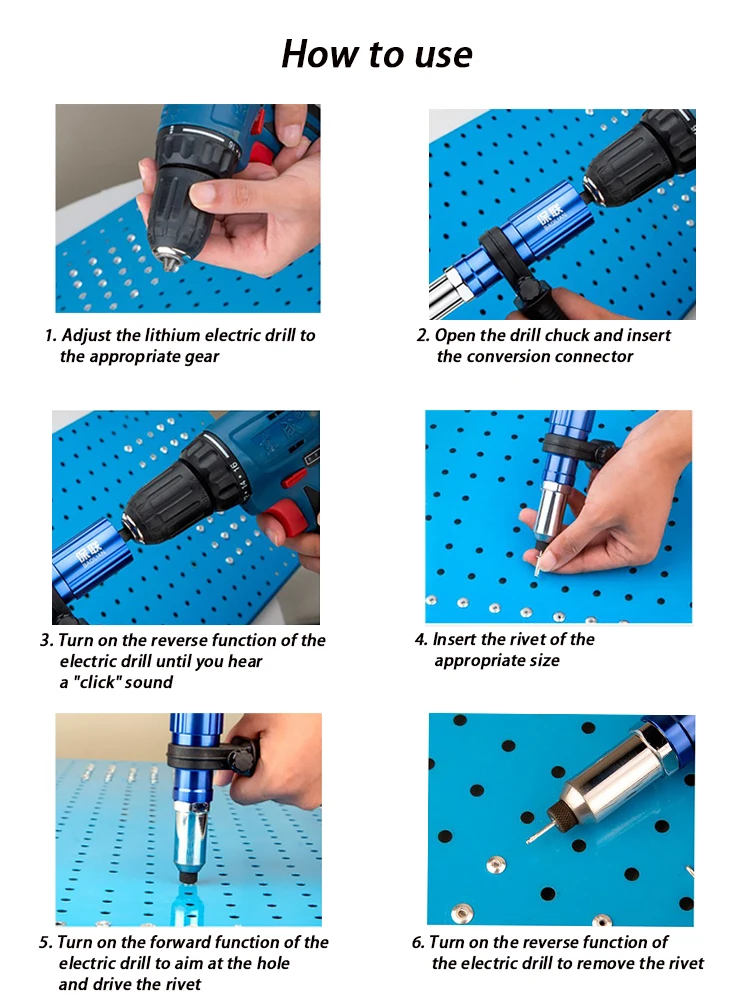 How to use

1. Adjust the lithium electric drill to the appropriate gear

2. Open the drill chuck and insert the conversion connector

3. Turn on the reverse function of the electric drill until you hear a "click" sound

4. Insert the rivet of the appropriate size

5. Turn on the forward function of the electric drill to aim at the hole and drive the rivet

6. Turn on the reverse function of the electric drill to remove the rivet