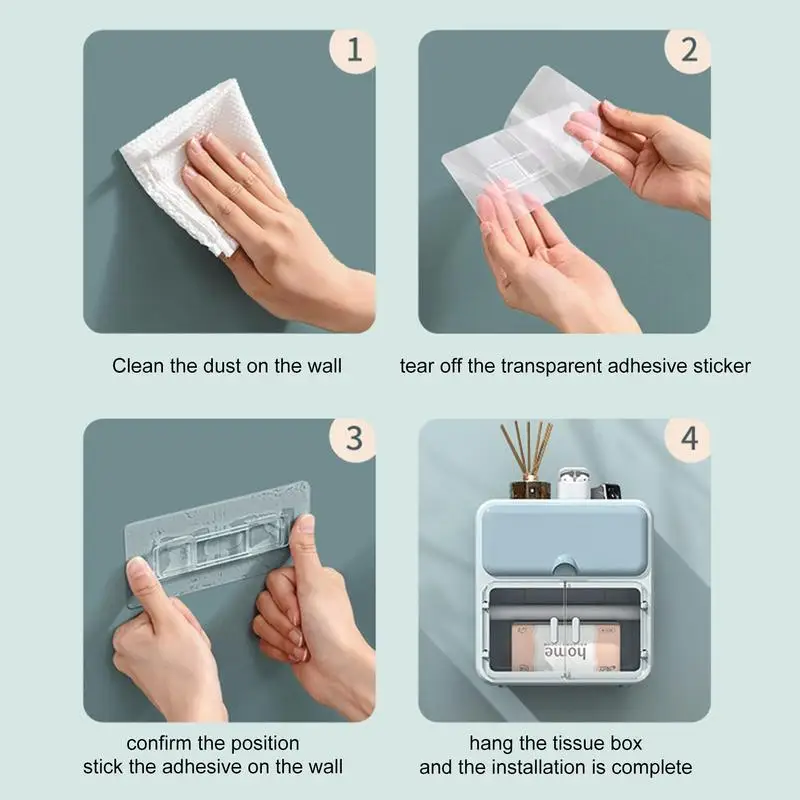 1

Clean the dust on the wall

2

tear off the transparent adhesive sticker

3

confirm the position
stick the adhesive on the wall

4

home

hang the tissue box
and the installation is complete