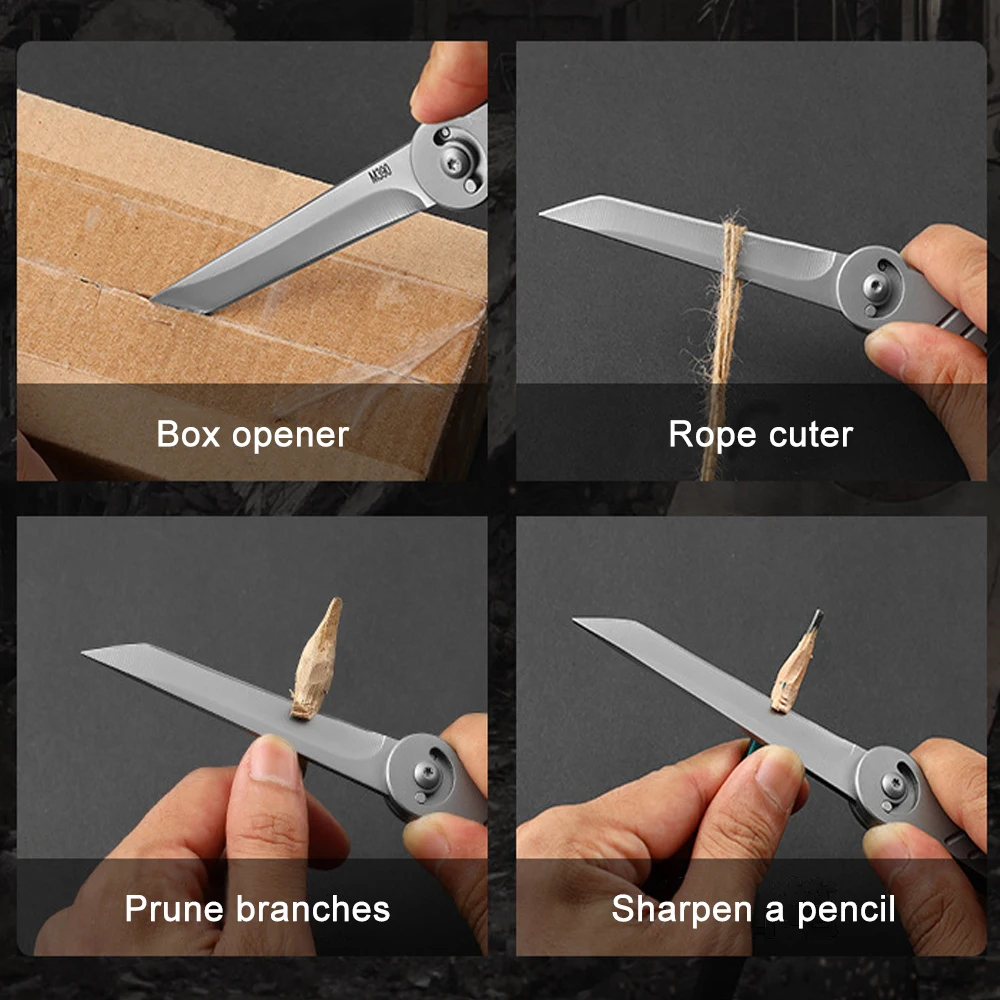 M390

Box opener

Rope cuter

Prune branches

Sharpen a pencil