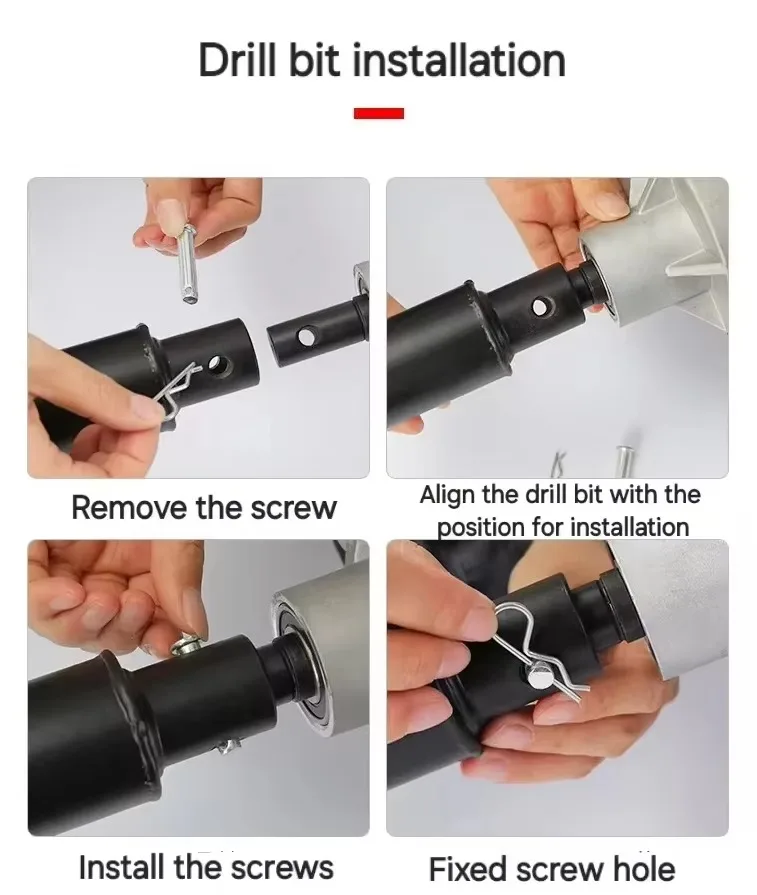 Drill bit installation

Remove the screw

Align the drill bit with the position for installation

Install the screws

Fixed screw hole