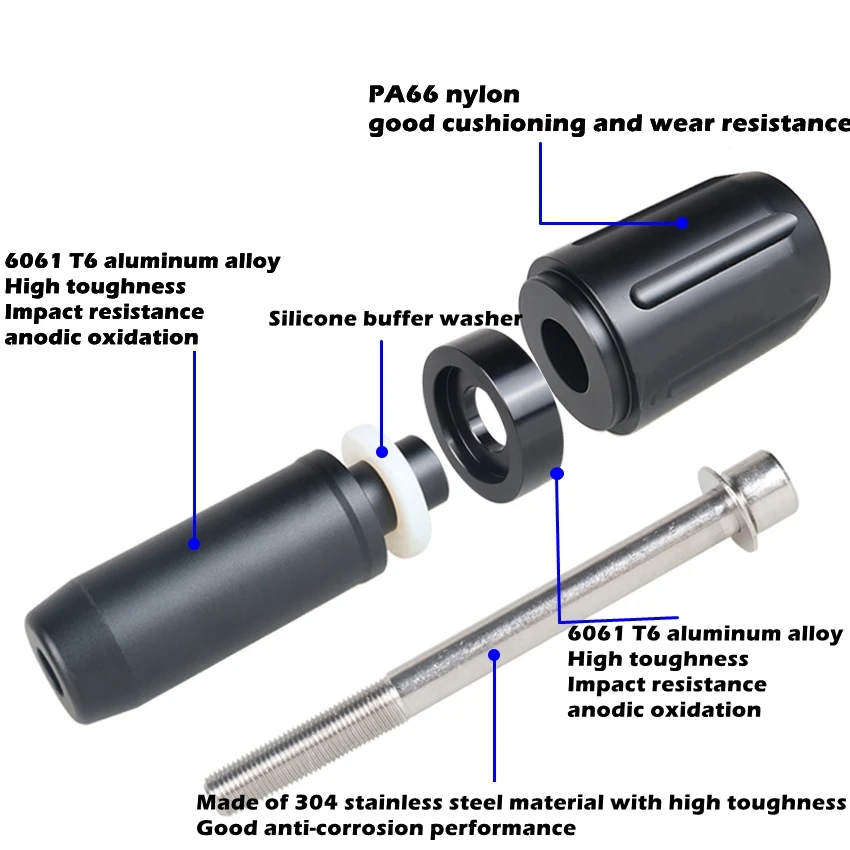 PA66 nylon
good cushioning and wear resistance

6061 T6 aluminum alloy
High toughness
Impact resistance
anodic oxidation

Silicone buffer washer

6061 T6 aluminum alloy
High toughness
Impact resistance
anodic oxidation

Made of 304 stainless steel material with high toughness
Good anti-corrosion performance