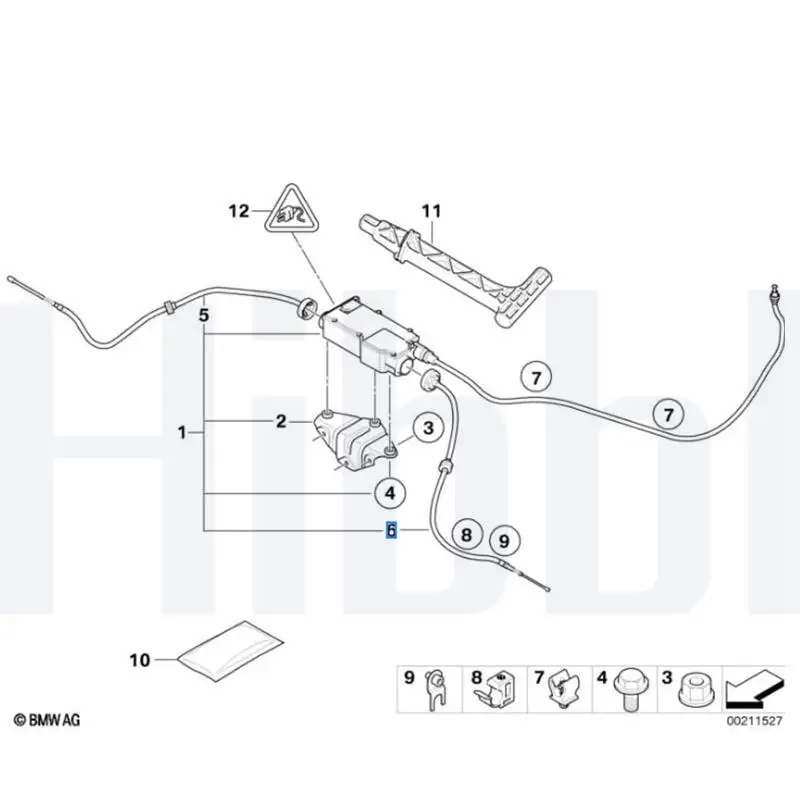 12
11
5
7
7
1
2
3
4
6
8
9
10
9
8
7
4
3
© BMW AG
00211527