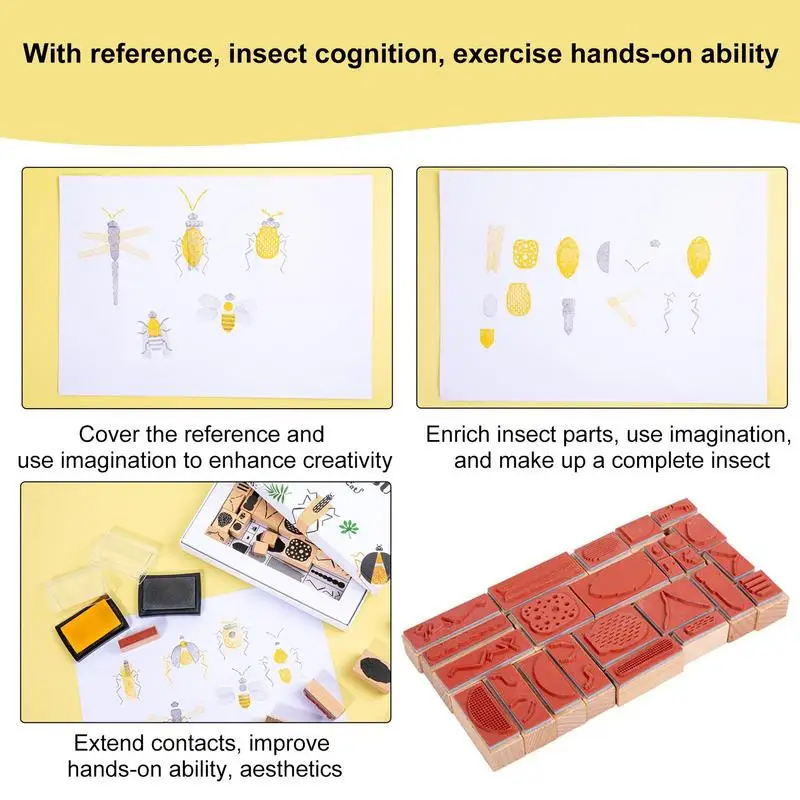 With reference, insect cognition, exercise hands-on ability

Cover the reference and use imagination to enhance creativity

Enrich insect parts, use imagination, and make up a complete insect

Extend contacts, improve hands-on ability, aesthetics