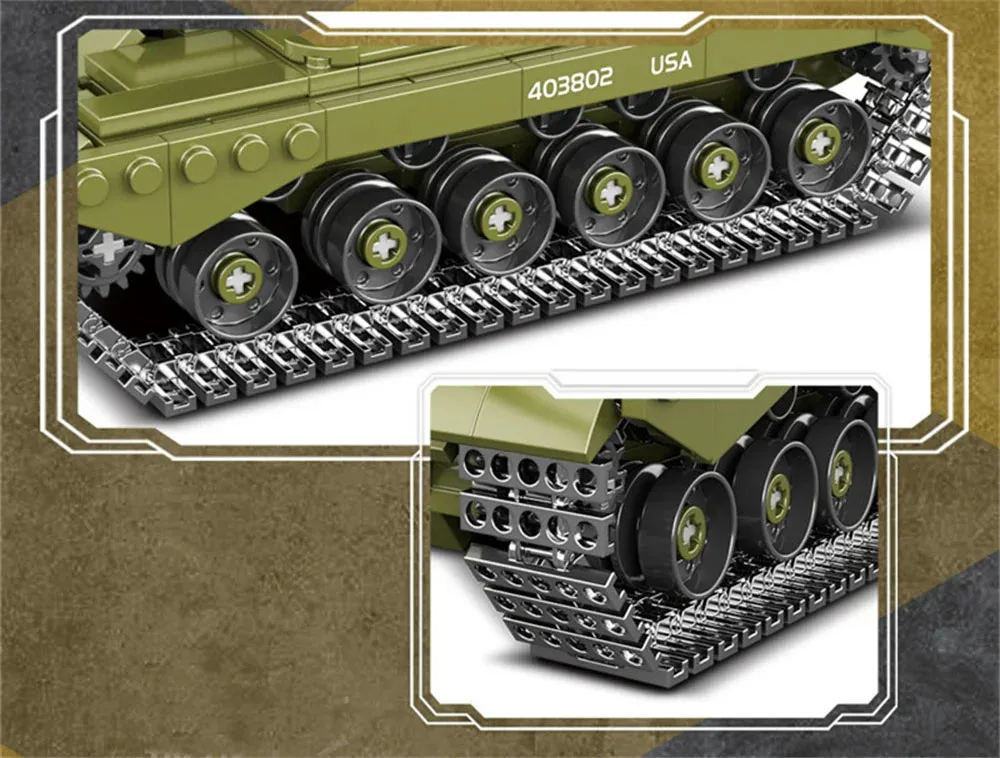 403802 USA