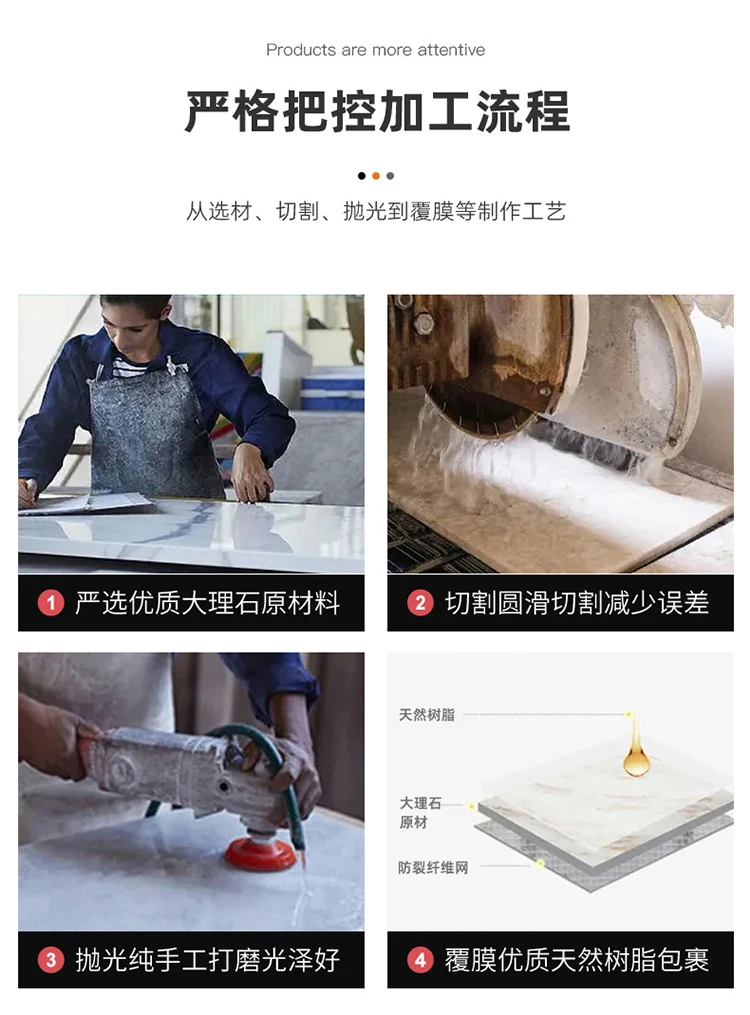 Products are more attentive

严格把控加工流程

从选材、切割、抛光到覆膜等制作工艺

1 严选优质大理石原材料

2 切割圆滑切割减少误差

3 抛光纯手工打磨光泽好

天然树脂

大理石原材

防裂纤维网

4 覆膜优质天然树脂包裹