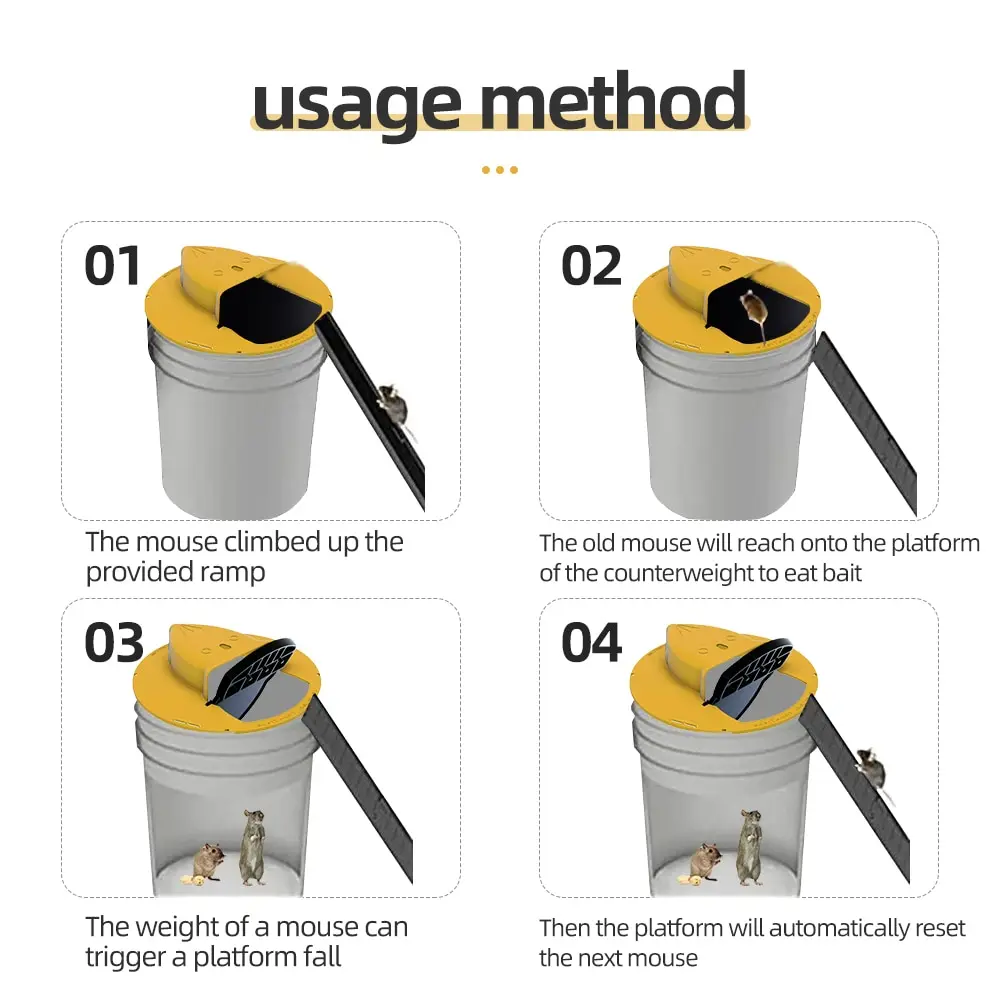 usage method

01

The mouse climbed up the provided ramp

02

The old mouse will reach onto the platform of the counterweight to eat bait

03

The weight of a mouse can trigger a platform fall

04

Then the platform will automatically reset the next mouse