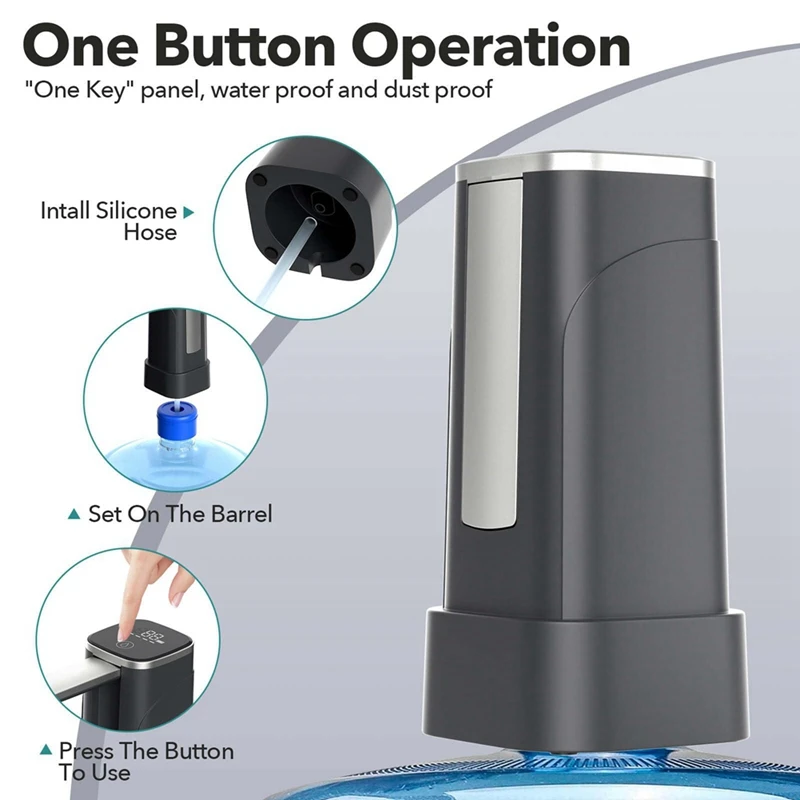 One Button Operation
"One Key" panel, water proof and dust proof

Intall Silicone Hose

Set On The Barrel

Press The Button To Use