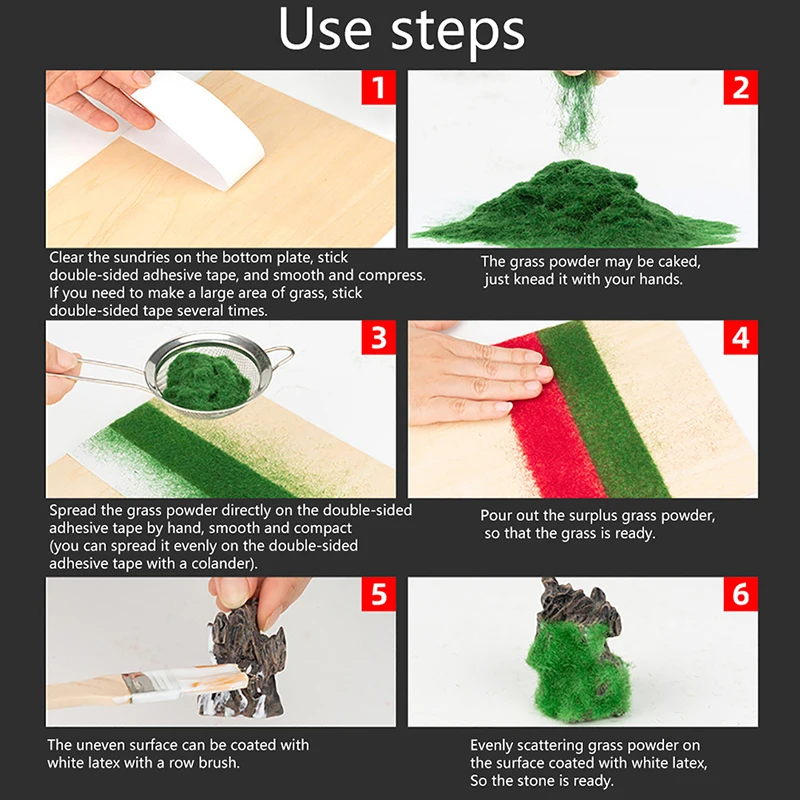 Use steps

1

Clear the sundries on the bottom plate, stick double-sided adhesive tape, and smooth and compress. If you need to make a large area of grass, stick double-sided tape several times.

2

The grass powder may be caked, just knead it with your hands.

3

Spread the grass powder directly on the double-sided adhesive tape by hand, smooth and compact (you can spread it evenly on the double-sided adhesive tape with a colander).

4

Pour out the surplus grass powder, so that the grass is ready.

5

The uneven surface can be coated with white latex with a row brush.

6

Evenly scattering grass powder on the surface coated with white latex, So the stone is ready.