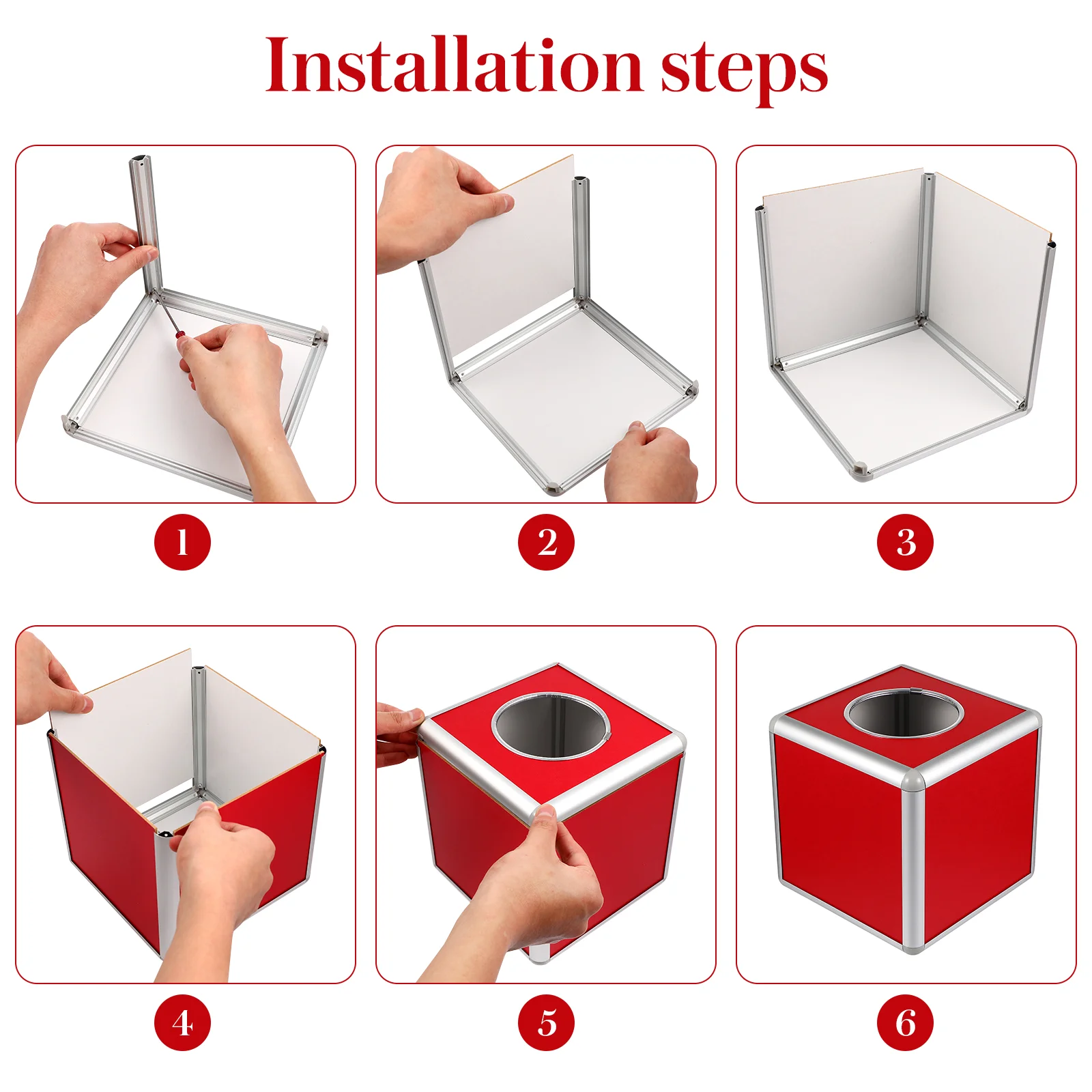 Installation steps

1

2

3

4

5

6